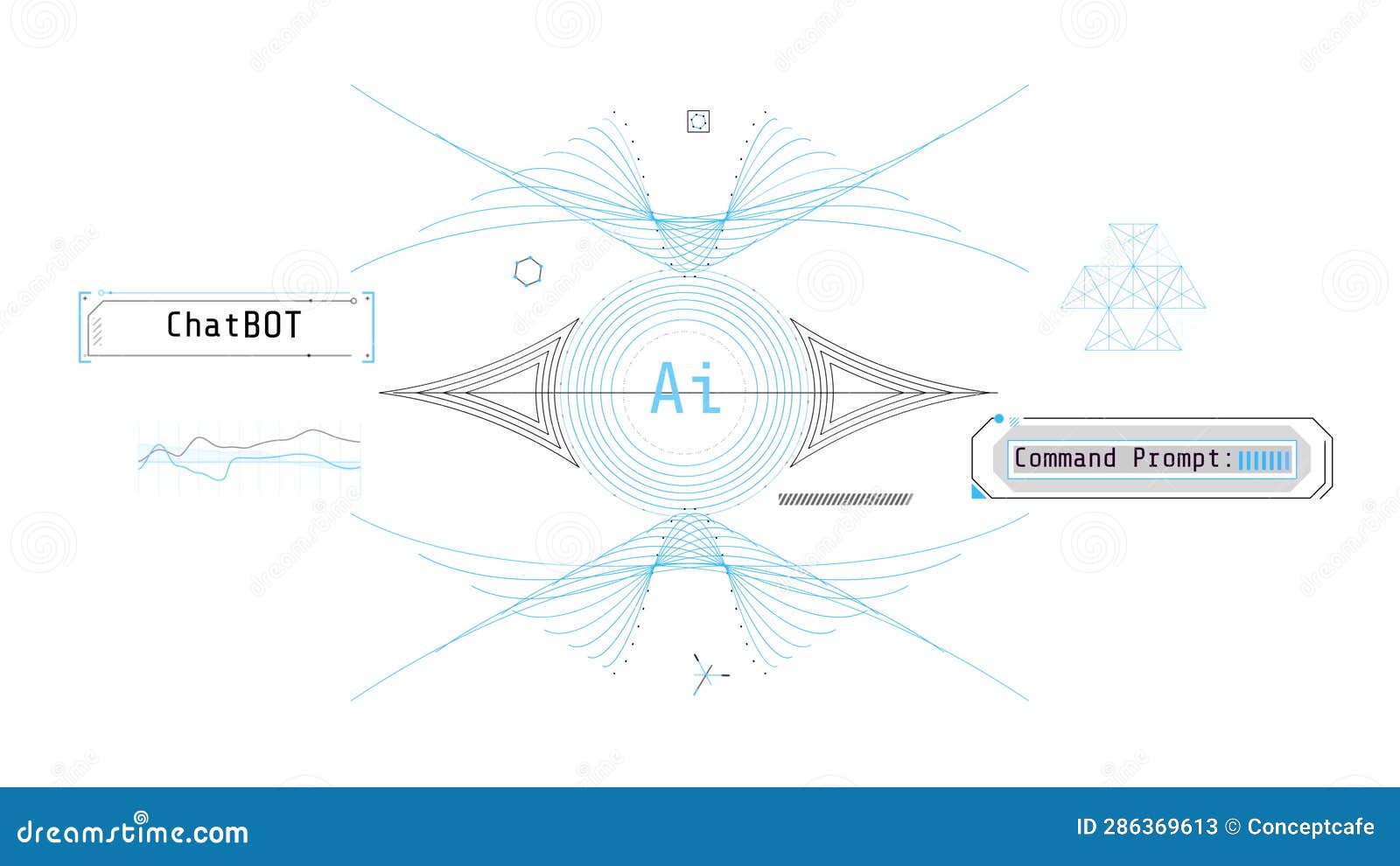 ChatBOT

Ai

Command Prompt:

dreamstime.com

ID 286369613 © Conceptcafe