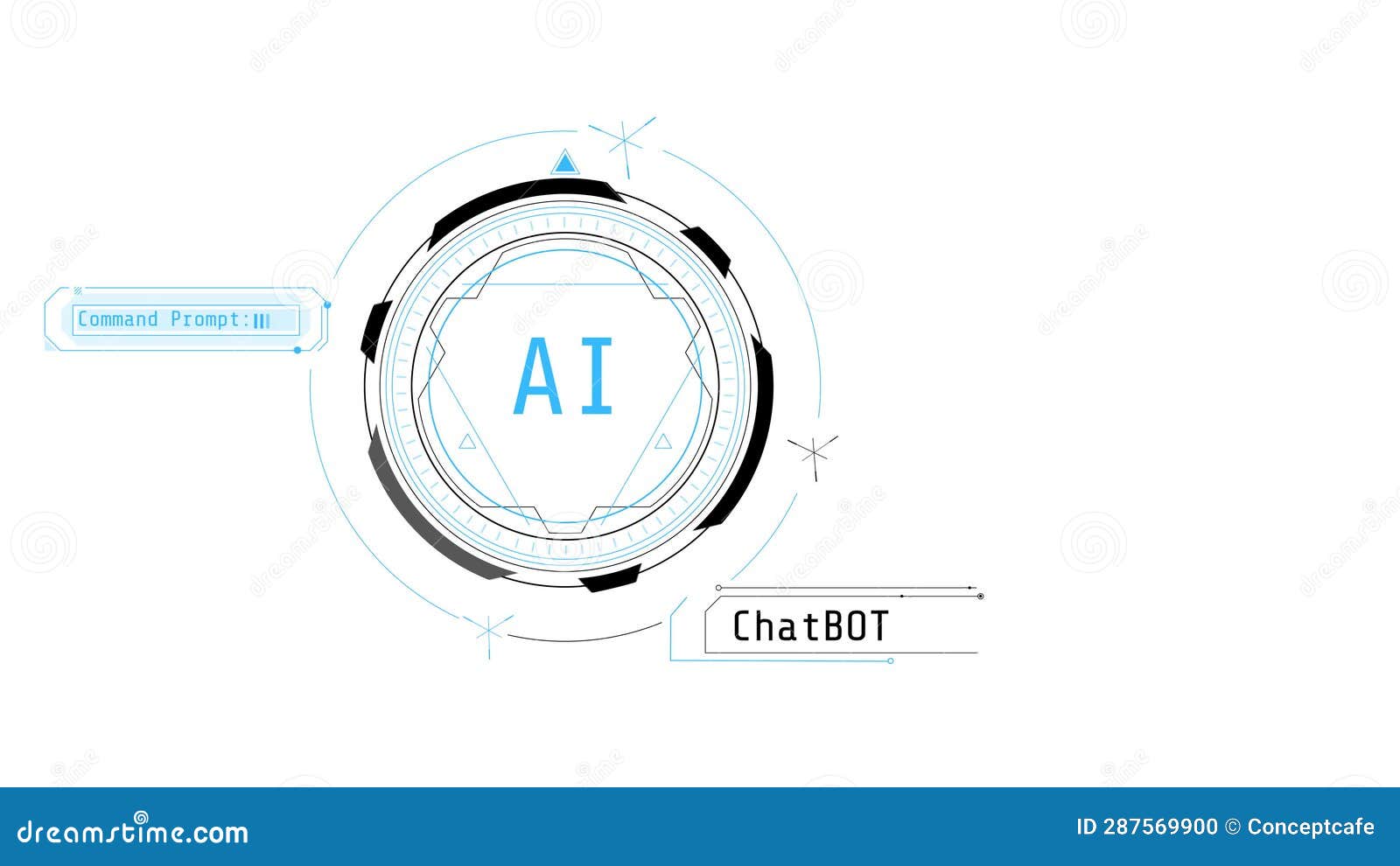 Command Prompt:

AI

ChatBOT

dreamstime.com

ID 287569900 © Conceptcafe