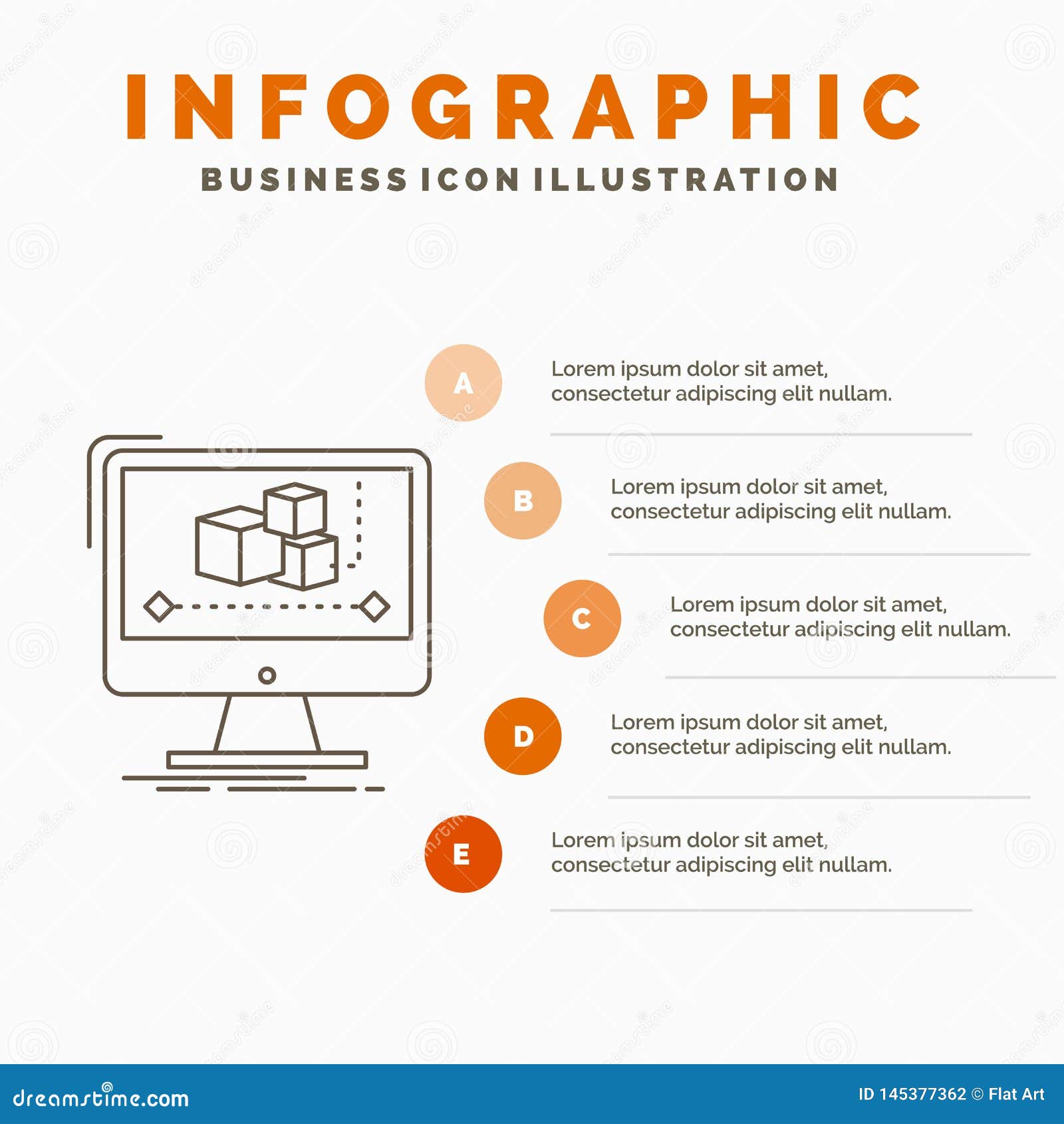 INFOGRAPHIC
BUSINESS ICON ILLUSTRATION

A
Lorem ipsum dolor sit amet, consectetur adipiscing elit nullam.

B
Lorem ipsum dolor sit amet, consectetur adipiscing elit nullam.

C
Lorem ipsum dolor sit amet, consectetur adipiscing elit nullam.

D
Lorem ipsum dolor sit amet, consectetur adipiscing elit nullam.

E
Lorem ipsum dolor sit amet, consectetur adipiscing elit nullam.

dreamstime.com
ID 145377362 © Flat Art