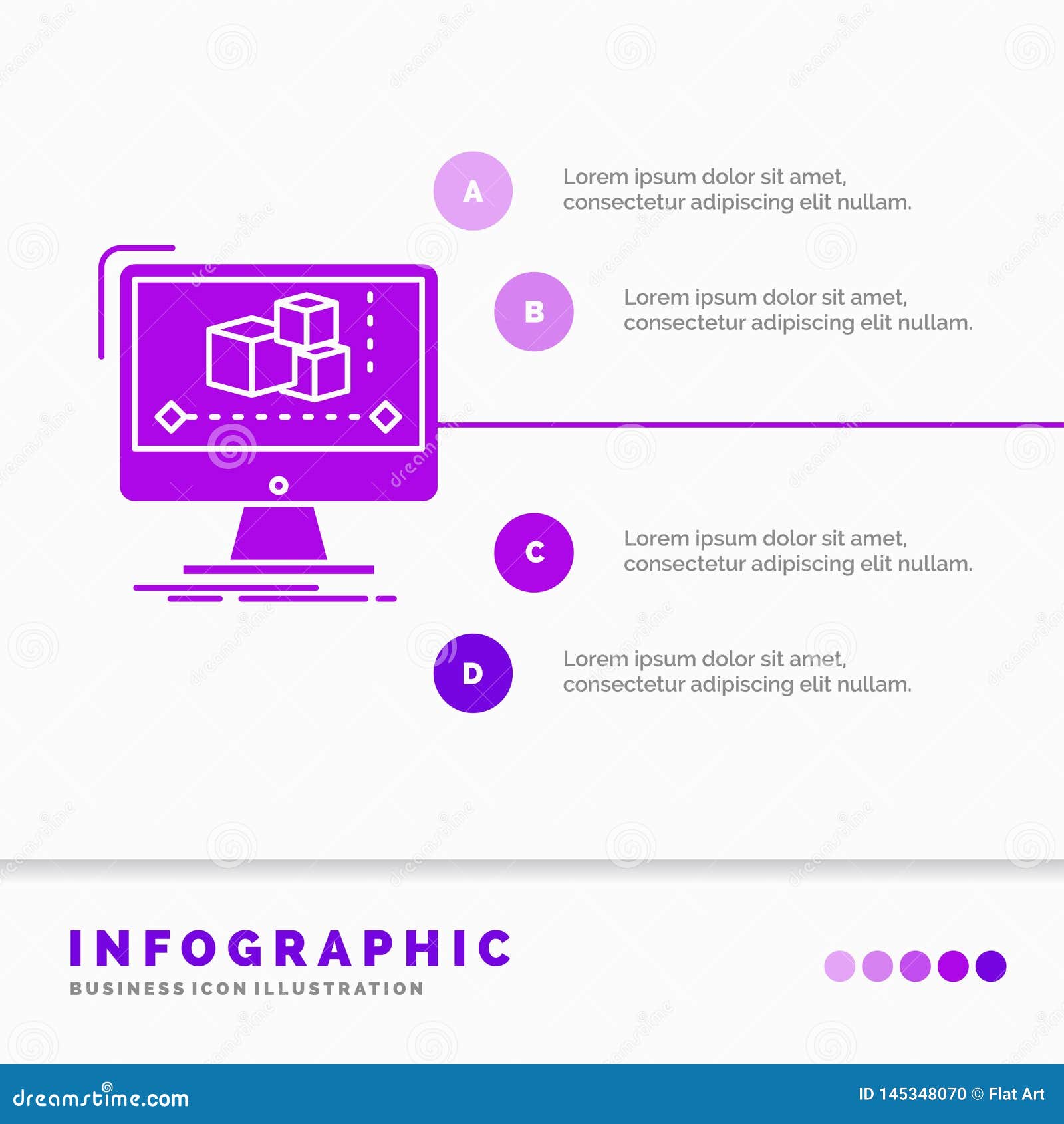 A
Lorem ipsum dolor sit amet, consectetur adipiscing elit nullam.

B
Lorem ipsum dolor sit amet, consectetur adipiscing elit nullam.

C
Lorem ipsum dolor sit amet, consectetur adipiscing elit nullam.

D
Lorem ipsum dolor sit amet, consectetur adipiscing elit nullam.

INFOGRAPHIC
BUSINESS ICON ILLUSTRATION

dreamstime.com
ID 145348070 © Flat Art