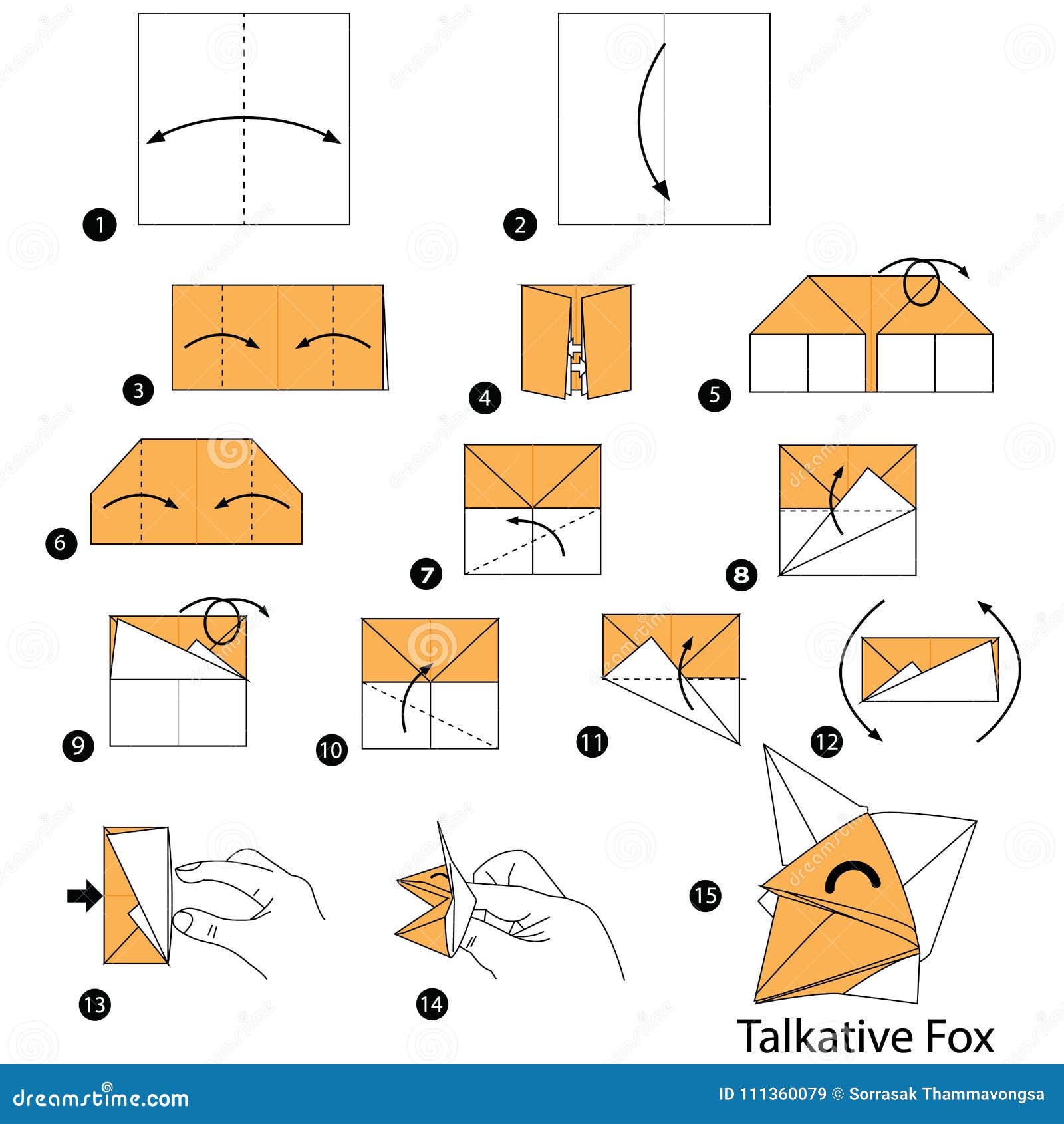 1
2
3
4
5
6
7
8
9
10
11
12
13
14
15
Talkative Fox
dreamstime.com
ID 111360079 © Sorrasak Thammavongsa