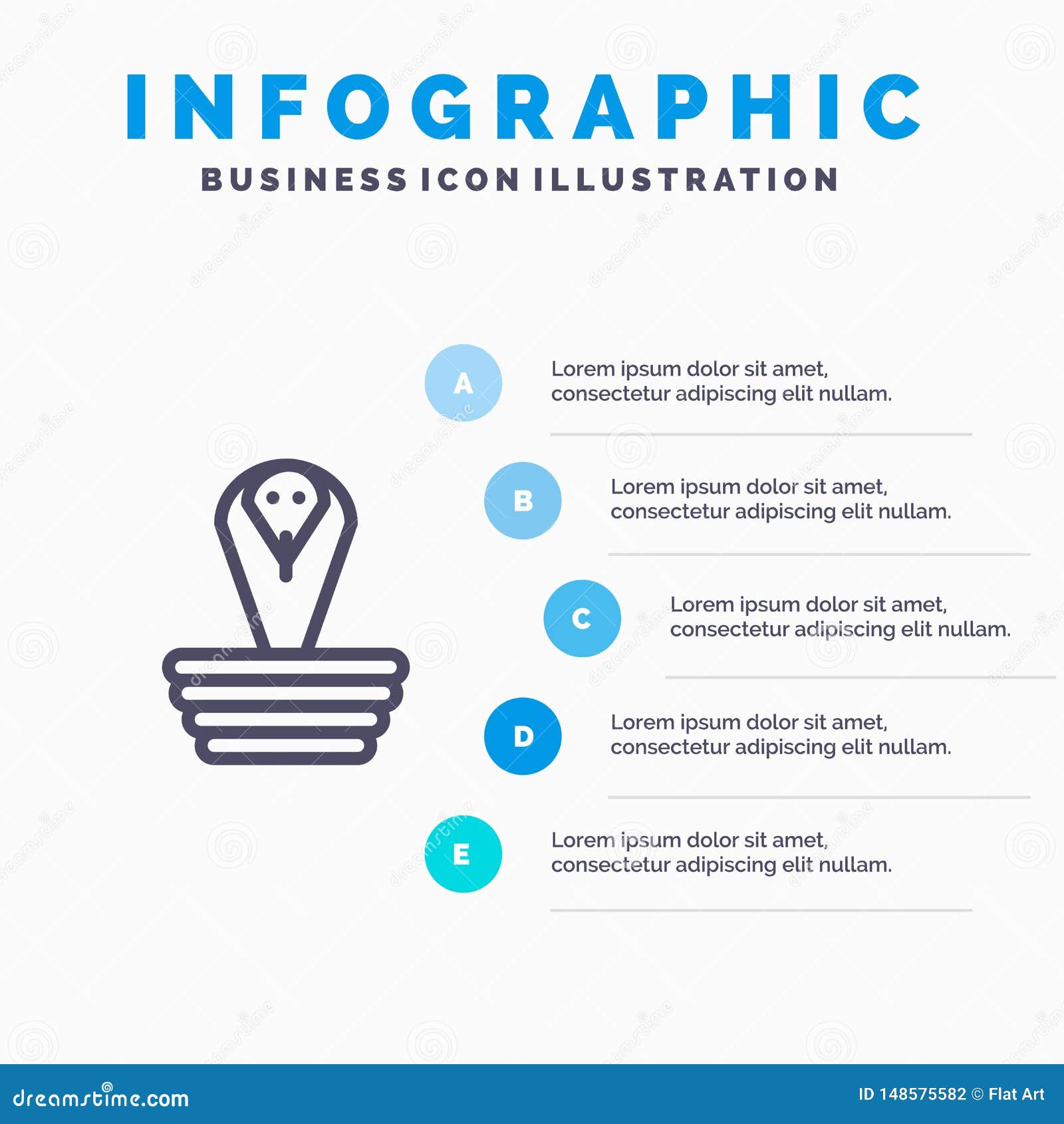 INFOGRAPHIC
BUSINESS ICON ILLUSTRATION

A
Lorem ipsum dolor sit amet, consectetur adipiscing elit nullam.

B
Lorem ipsum dolor sit amet, consectetur adipiscing elit nullam.

C
Lorem ipsum dolor sit amet, consectetur adipiscing elit nullam.

D
Lorem ipsum dolor sit amet, consectetur adipiscing elit nullam.

E
Lorem ipsum dolor sit amet, consectetur adipiscing elit nullam.

dreamstime.com
ID 148575582 © Flat Art