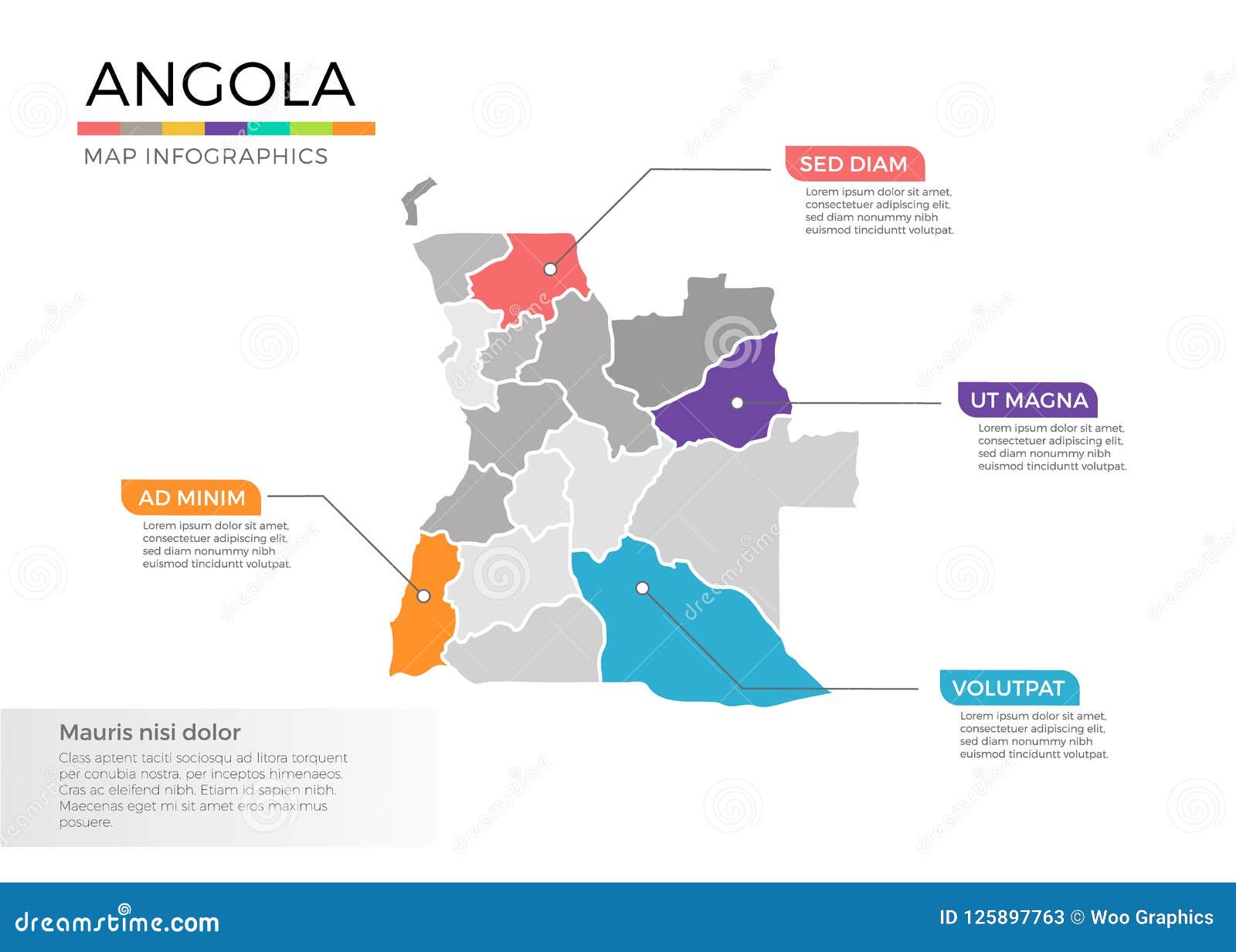 ANGOLA

MAP INFOGRAPHICS

SED DIAM
Lorem ipsum dolor sit amet, consectetuer adipiscing elit, sed diam nonummy nibh euismod tinciduntt volutpat.

UT MAGNA
Lorem ipsum dolor sit amet, consectetuer adipiscing elit, sed diam nonummy nibh euismod tinciduntt volutpat.

AD MINIM
Lorem ipsum dolor sit amet, consectetuer adipiscing elit, sed diam nonummy nibh euismod tinciduntt volutpat.

VOLUTPAT
Lorem ipsum dolor sit amet, consectetuer adipiscing elit, sed diam nonummy nibh euismod tinciduntt volutpat.

Mauris nisi dolor
Class aptent taciti sociosqu ad litora torquent per conubia nostra, per inceptos himenaeos. Cras ac eleifend nibh. Etiam id sapien nibh. Maecenas eget mi sit amet eros maximus posuere.

dreamstime.com

ID 125897763 © Woo Graphics