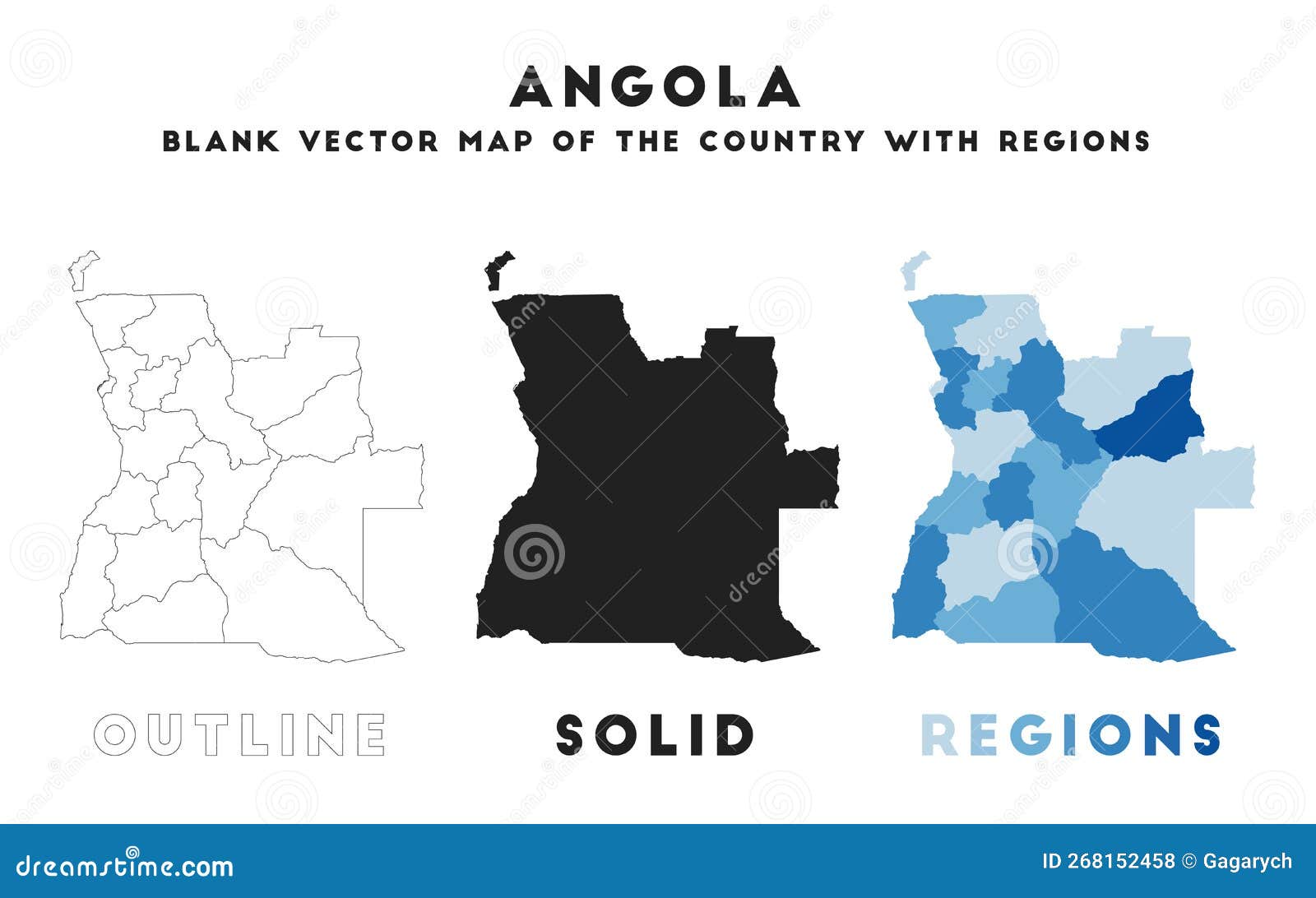 ANGOLA
BLANK VECTOR MAP OF THE COUNTRY WITH REGIONS

OUTLINE
SOLID
REGIONS

dreamstime.com
ID 268152458 © Gagarych