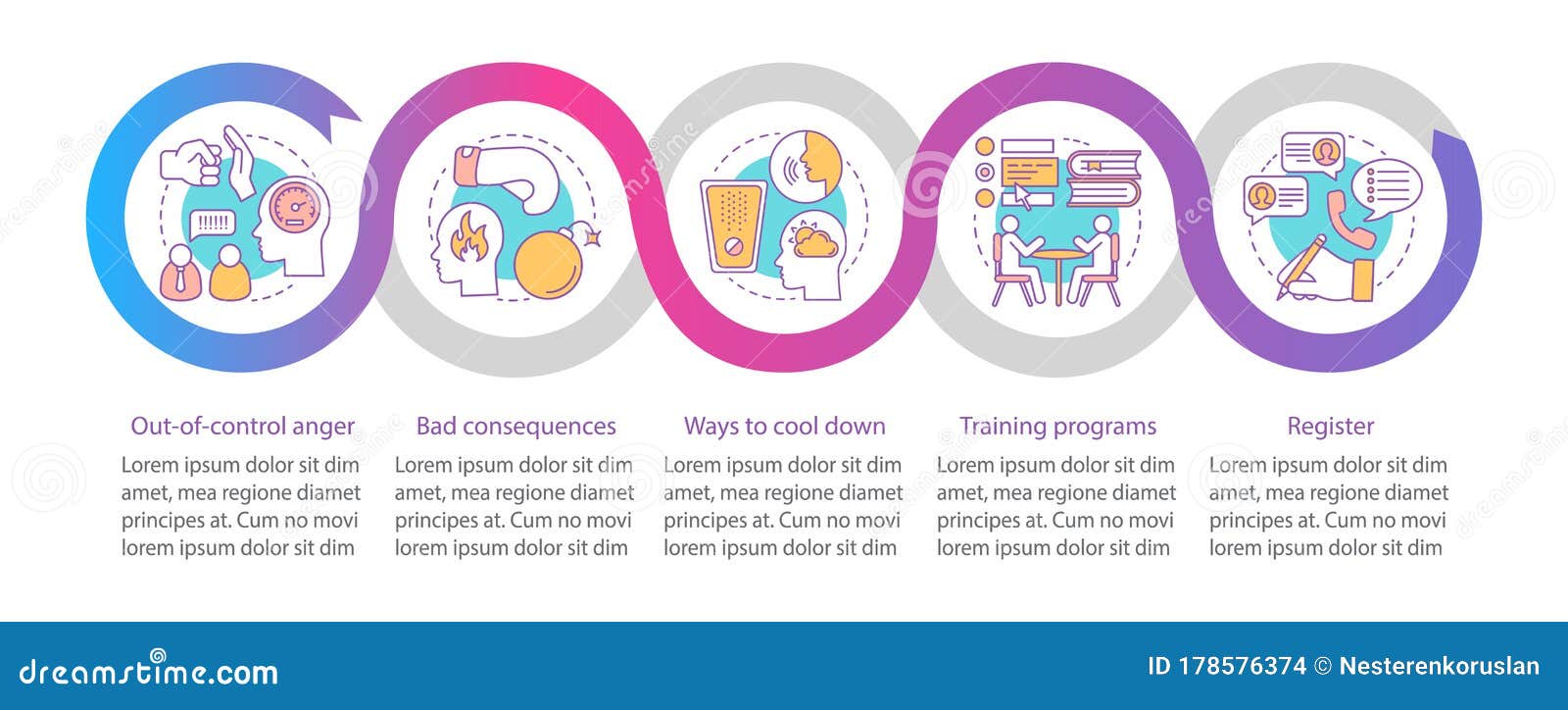 !!!!!!

Out-of-control anger
Lorem ipsum dolor sit dim amet, mea regione diamet principes at. Cum no movi lorem ipsum dolor sit dim

Bad consequences
Lorem ipsum dolor sit dim amet, mea regione diamet principes at. Cum no movi lorem ipsum dolor sit dim

Ways to cool down
Lorem ipsum dolor sit dim amet, mea regione diamet principes at. Cum no movi lorem ipsum dolor sit dim

Training programs
Lorem ipsum dolor sit dim amet, mea regione diamet principes at. Cum no movi lorem ipsum dolor sit dim

Register
Lorem ipsum dolor sit dim amet, mea regione diamet principes at. Cum no movi lorem ipsum dolor sit dim

dreamstime.com

ID 178576374 © Nesterenkoruslan