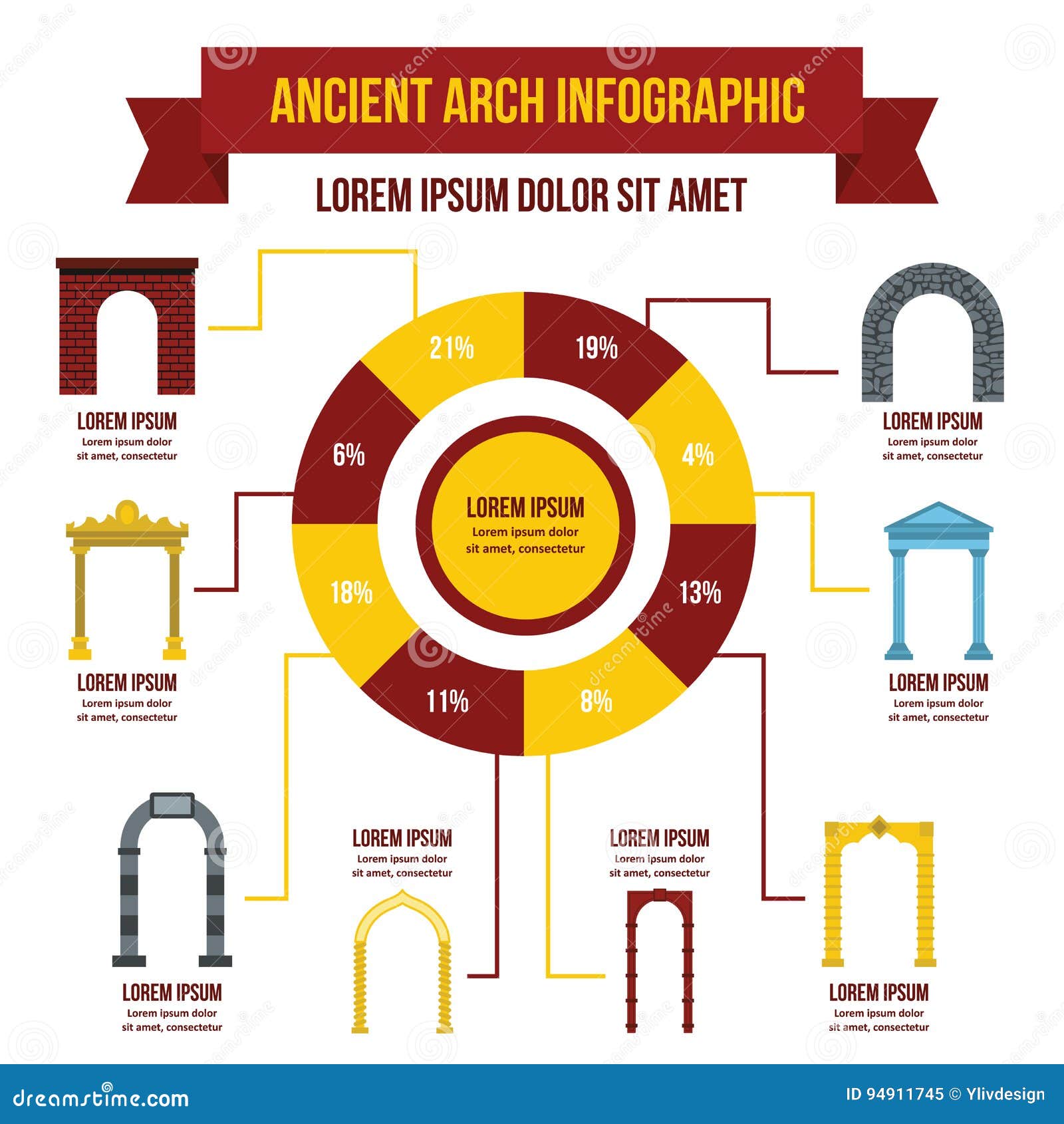 ANCIENT ARCH INFOGRAPHIC

LOREM IPSUM DOLOR SIT AMET

LOREM IPSUM
Lorem ipsum dolor sit amet, consectetur

LOREM IPSUM
Lorem ipsum dolor sit amet, consectetur

21%

19%

6%

4%

LOREM IPSUM
Lorem ipsum dolor sit amet, consectetur

18%

13%

11%

8%

LOREM IPSUM
Lorem ipsum dolor sit amet, consectetur

LOREM IPSUM
Lorem ipsum dolor sit amet, consectetur

LOREM IPSUM
Lorem ipsum dolor sit amet, consectetur

LOREM IPSUM
Lorem ipsum dolor sit amet, consectetur

LOREM IPSUM
Lorem ipsum dolor sit amet, consectetur

LOREM IPSUM
Lorem ipsum dolor sit amet, consectetur

dreamstime.com

ID 94911745 © Ylivdesign