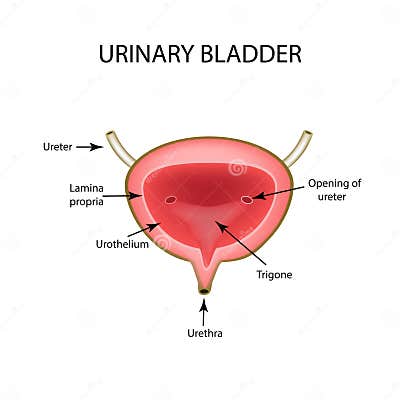 URINARY BLADDER

Ureter

Lamina propria

Opening of ureter

Urothelium

Trigone

Urethra