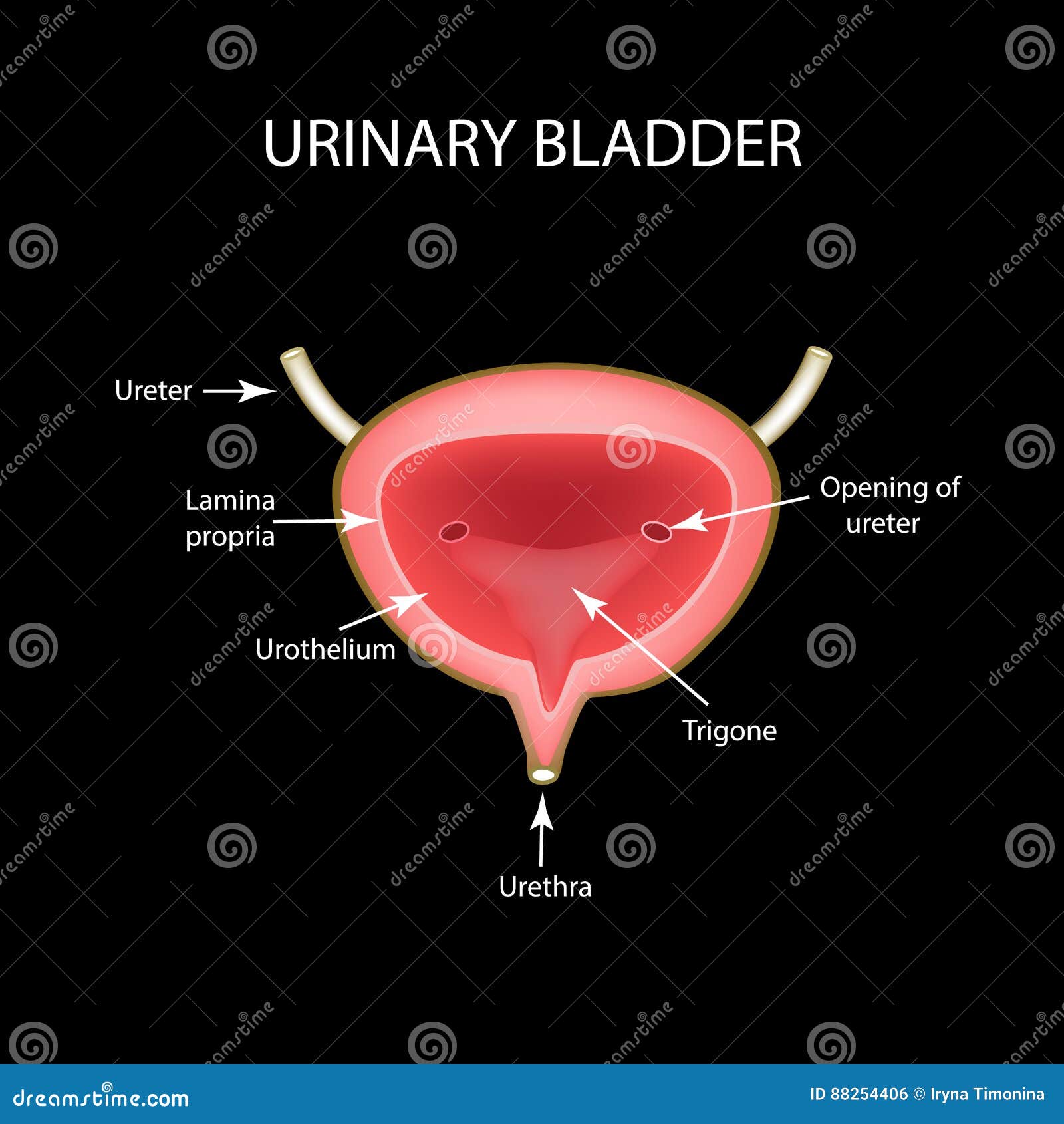 URINARY BLADDER

Ureter

Lamina propria

Opening of ureter

Urothelium

Trigone

Urethra

dreamstime.com

ID 88254406 © Iryna Timonina