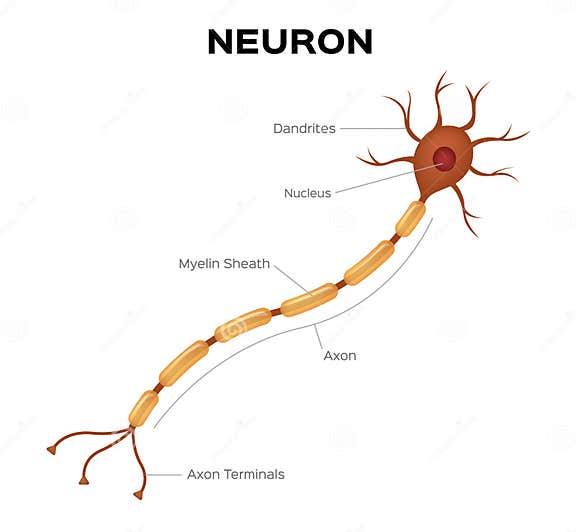 NEURON

Dandrites

Nucleus

Myelin Sheath

Axon

Axon Terminals