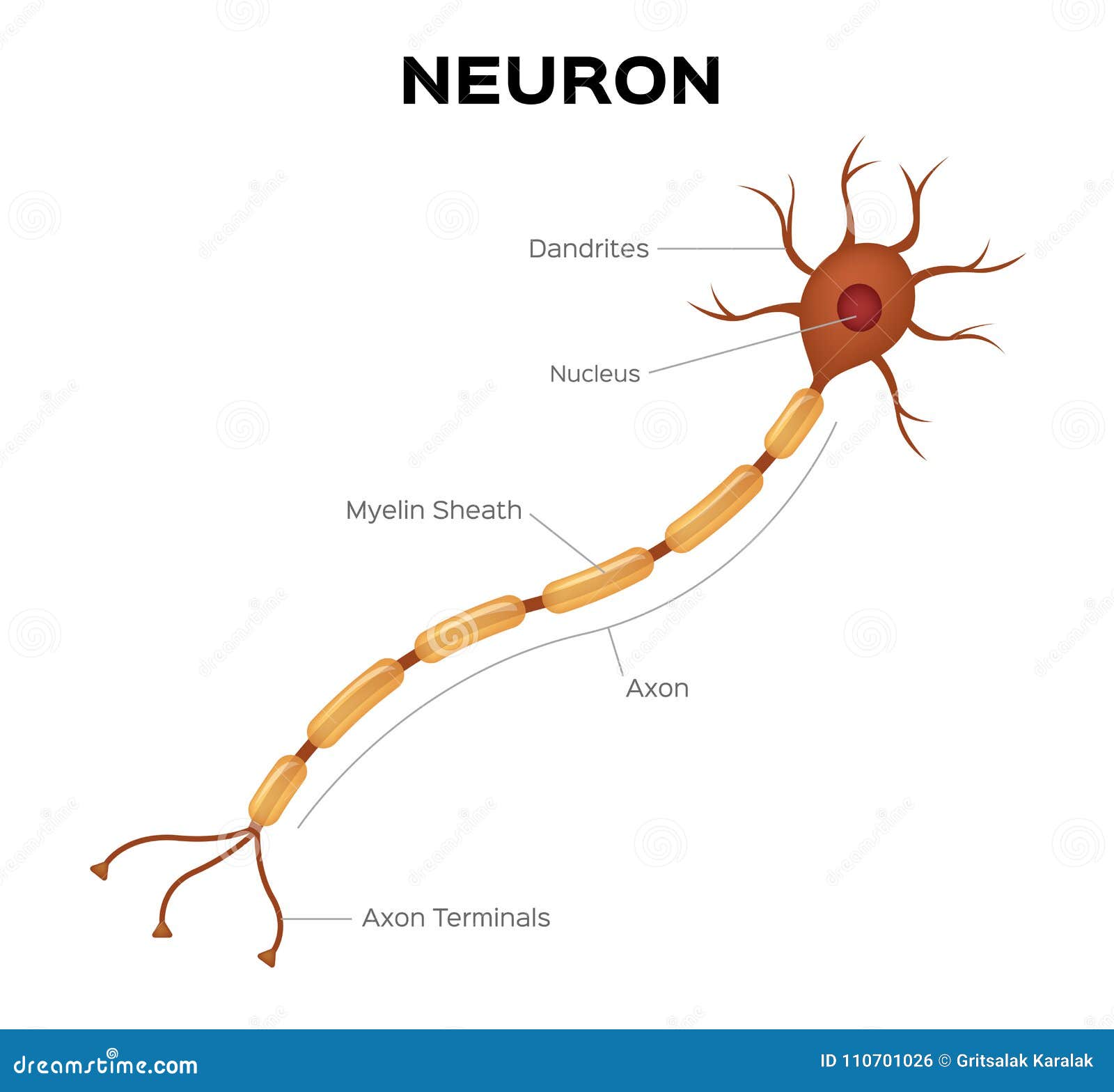 NEURON

Dandrites

Nucleus

Myelin Sheath

Axon

Axon Terminals

dreamstime.com

ID 110701026 © Gritsalak Karalak