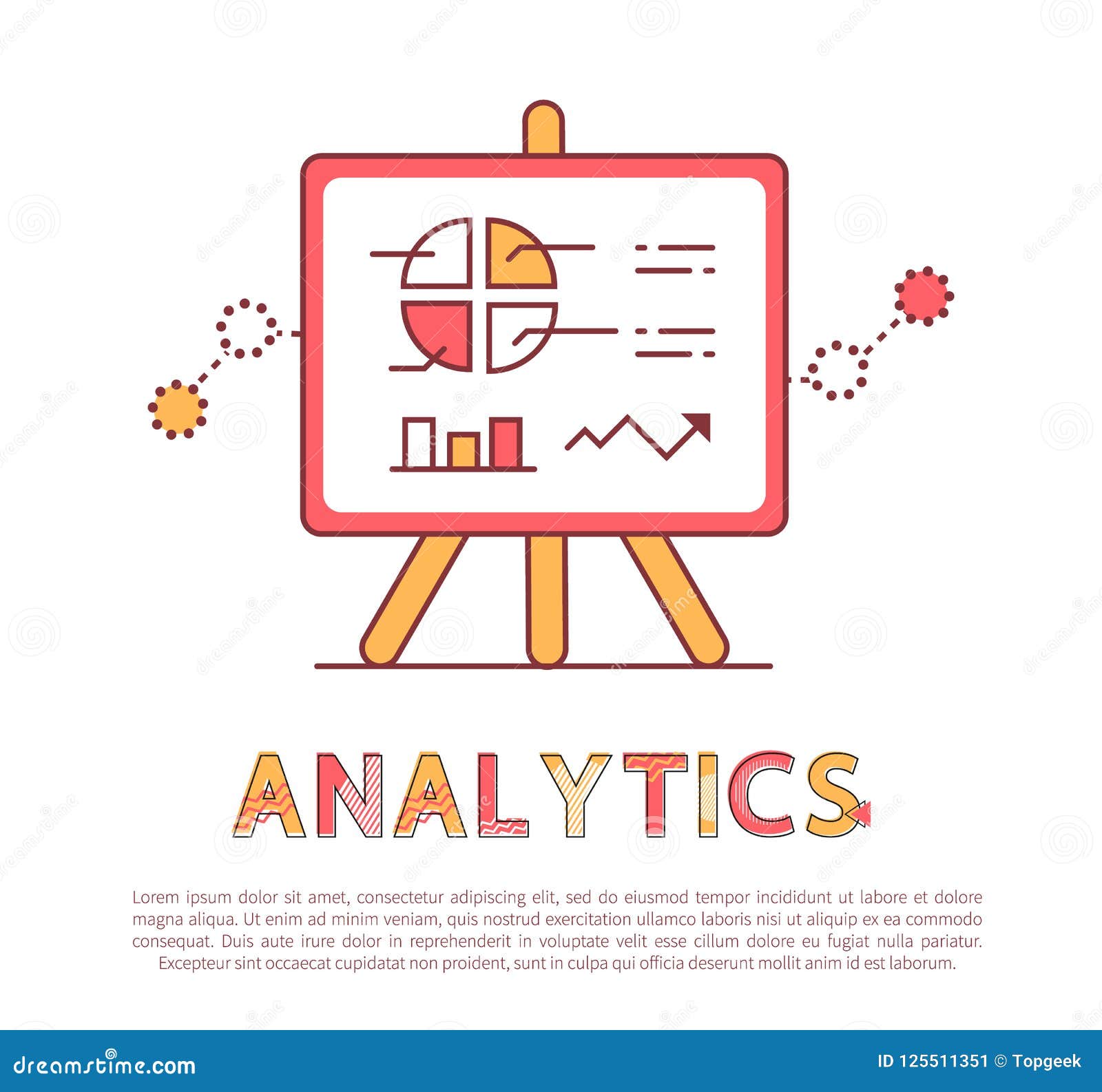 ANALYTICS

Lorem ipsum dolor sit amet, consectetur adipiscing elit, sed do eiusmod tempor incididunt ut labore et dolore magna aliqua. Ut enim ad minim veniam, quis nostrud exercitation ullamco laboris nisi ut aliquip ex ea commodo consequat. Duis aute irure dolor in reprehenderit in voluptate velit esse cillum dolore eu fugiat nulla pariatur. Excepteur sint occaecat cupidatat non proident, sunt in culpa qui officia deserunt mollit anim id est laborum.

dreamstime.com

ID 125511351 © Topgeek