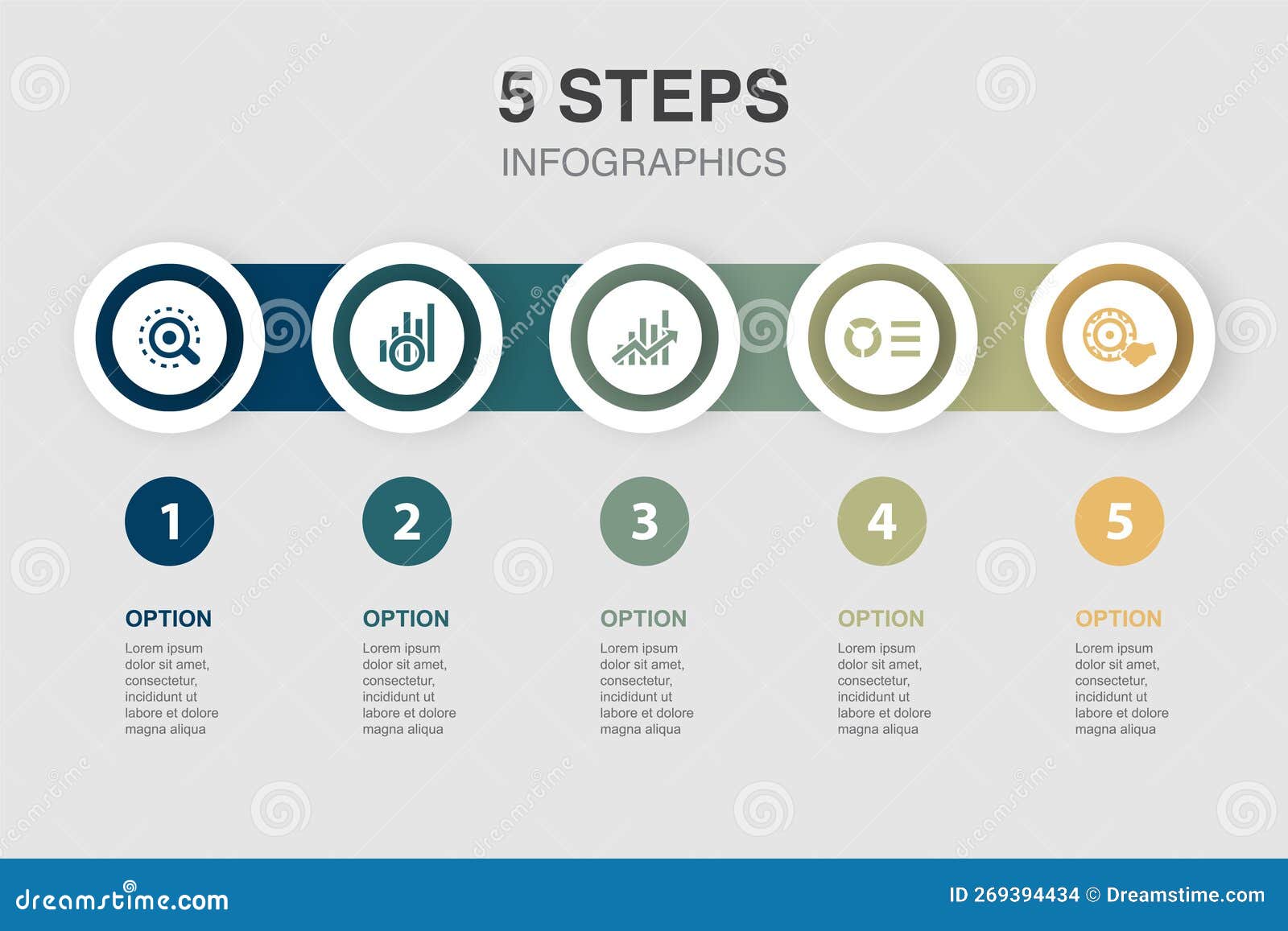 5 STEPS
INFOGRAPHICS

1

OPTION

Lorem ipsum dolor sit amet, consectetur, incididunt ut labore et dolore magna aliqua

2

OPTION

Lorem ipsum dolor sit amet, consectetur, incididunt ut labore et dolore magna aliqua

3

OPTION

Lorem ipsum dolor sit amet, consectetur, incididunt ut labore et dolore magna aliqua

4

OPTION

Lorem ipsum dolor sit amet, consectetur, incididunt ut labore et dolore magna aliqua

5

OPTION

Lorem ipsum dolor sit amet, consectetur, incididunt ut labore et dolore magna aliqua

dreamstime.com

ID 269394434 © Dreamstime.com