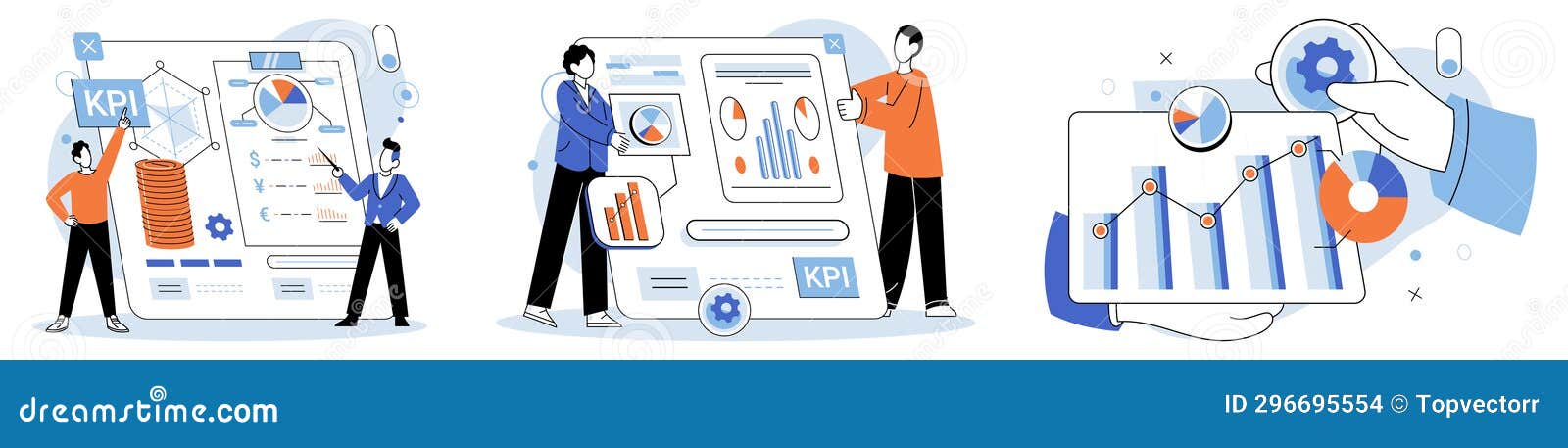 KPI

$

¥

€

KPI

dreamstime.com

ID 296695554 © Topvectorr