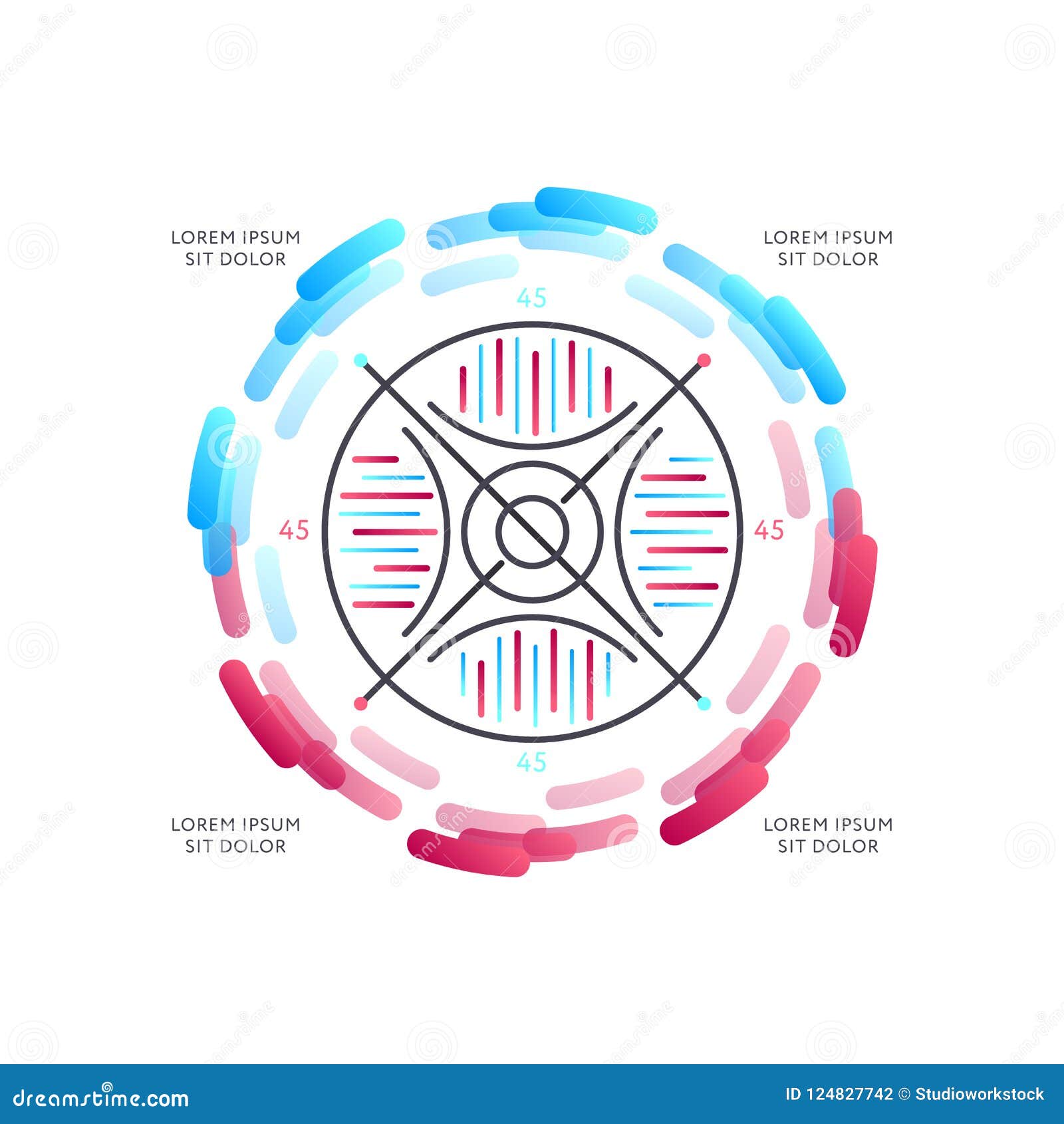 LOREM IPSUM SIT DOLOR

LOREM IPSUM SIT DOLOR

45

45

45

45

LOREM IPSUM SIT DOLOR

LOREM IPSUM SIT DOLOR

dreamstime.com

ID 124827742 © Studioworkstock