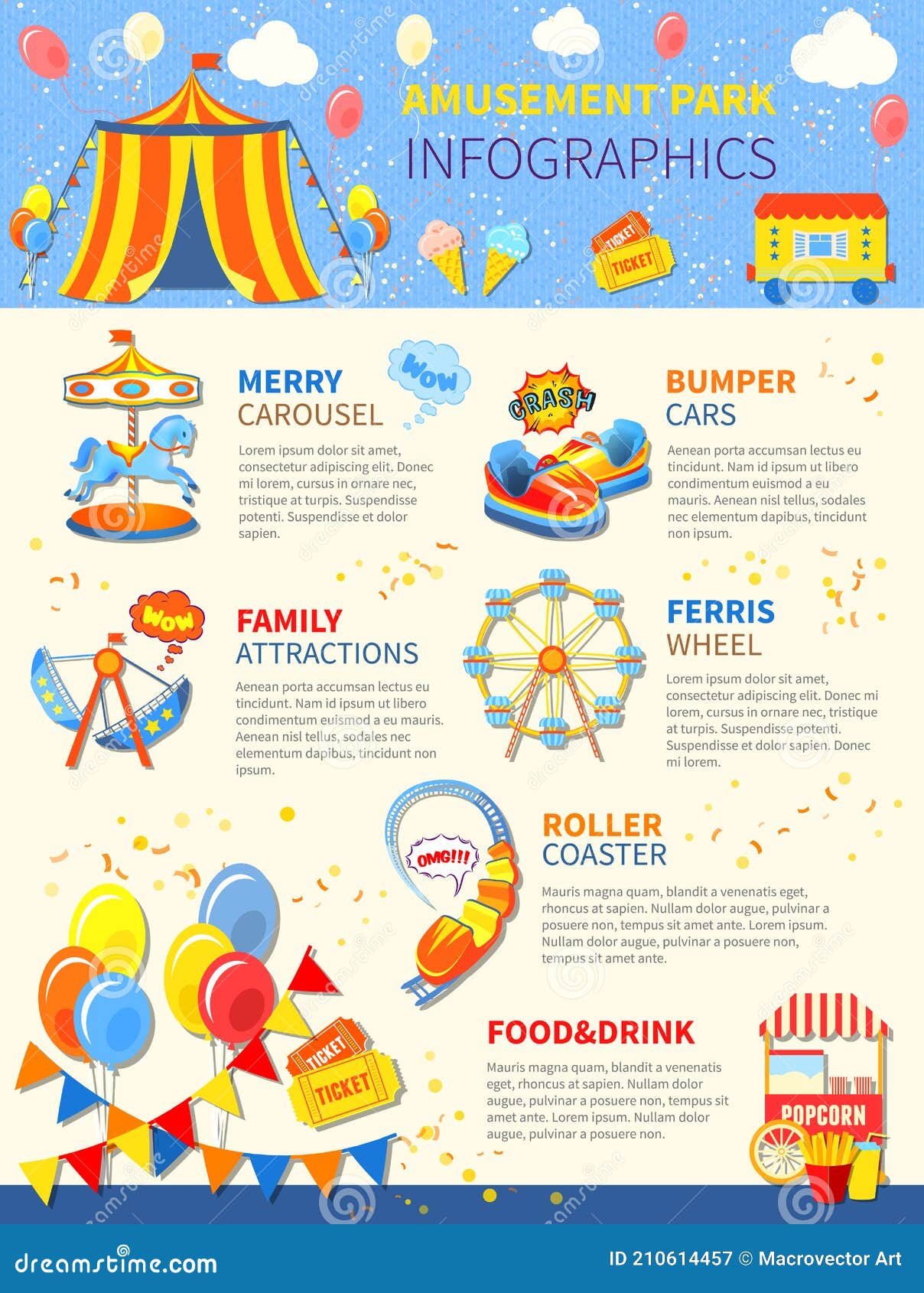 AMUSEMENT PARK
INFOGRAPHICS

TICKET
TICKET

MERRY
CAROUSEL

WOW

Lorem ipsum dolor sit amet, consectetur adipiscing elit. Donec mi lorem, cursus in ornare nec, tristique at turpis. Suspendisse potenti. Suspendisse et dolor sapien.

CRASH

BUMPER
CARS

Aenean porta accumsan lectus eu tincidunt. Nam id ipsum ut libero condimentum euismod a eu mauris. Aenean nisl tellus, sodales nec elementum dapibus, tincidunt non ipsum.

WOW

FAMILY
ATTRACTIONS

Aenean porta accumsan lectus eu tincidunt. Nam id ipsum ut libero condimentum euismod a eu mauris. Aenean nisl tellus, sodales nec elementum dapibus, tincidunt non ipsum.

FERRIS
WHEEL

Lorem ipsum dolor sit amet, consectetur adipiscing elit. Donec mi lorem, cursus in ornare nec, tristique at turpis. Suspendisse potenti. Suspendisse et dolor sapien. Donec mi lorem.

OMG!!!

ROLLER
COASTER

Mauris magna quam, blandit a venenatis eget, rhoncus at sapien. Nullam dolor augue, pulvinar a posuere non, tempus sit amet ante. Lorem ipsum. Nullam dolor augue, pulvinar a posuere non, tempus sit amet ante.

TICKET
TICKET

FOOD&DRINK

Mauris magna quam, blandit a venenatis eget, rhoncus at sapien. Nullam dolor augue, pulvinar a posuere non, tempus sit amet ante. Lorem ipsum. Nullam dolor augue, pulvinar a posuere non.

POPCORN

dreamstime.com
ID 210614457 © Macrovector Art