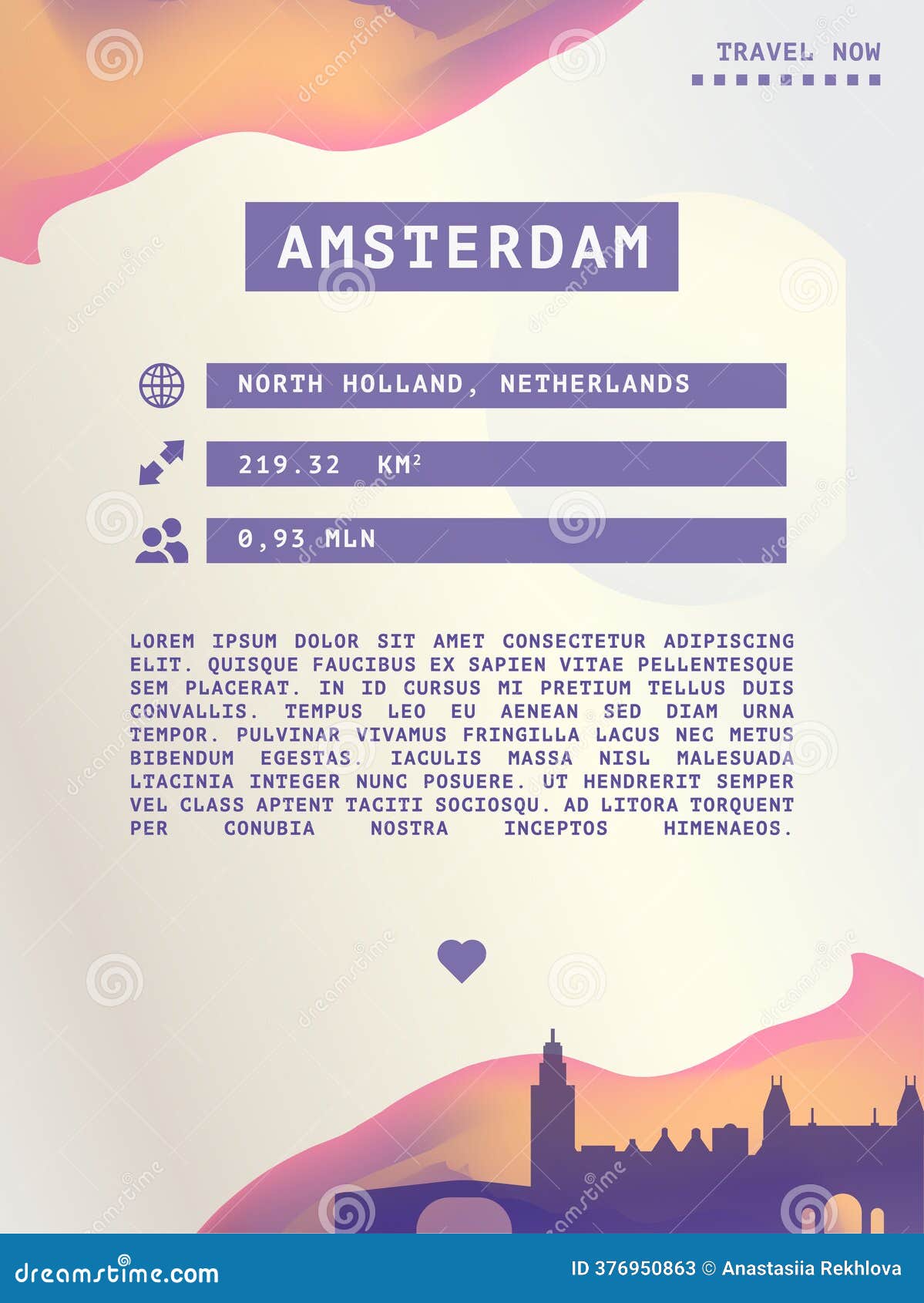 TRAVEL NOW

AMSTERDAM

NORTH HOLLAND, NETHERLANDS

219.32 KM$^2$

0,93 MLN

LOREM IPSUM DOLOR SIT AMET CONSECTETUR ADIPISCING ELIT. QUISQUE FAUCIBUS EX SAPIEN VITAE PELLENTESQUE SEM PLACERAT. IN ID CURSUS MI PRETIUM TELLUS DUIS CONVALLIS. TEMPUS LEO EU AENEAN SED DIAM URNA TEMPOR. PULVINAR VIVAMUS FRINGILLA LACUS NEC METUS BIBENDUM EGESTAS. IACULIS MASSA NISL MALESUADA LTACINIA INTEGER NUNC POSUERE. UT HENDRERIT SEMPER VEL CLASS APTENT TACITI SOCIOSQU. AD LITORA TORQUENT PER CONUBIA NOSTRA INCEPTOS HIMENAEOS.

dreamstime.com

ID 376950863 © Anastasiia Rekhlova