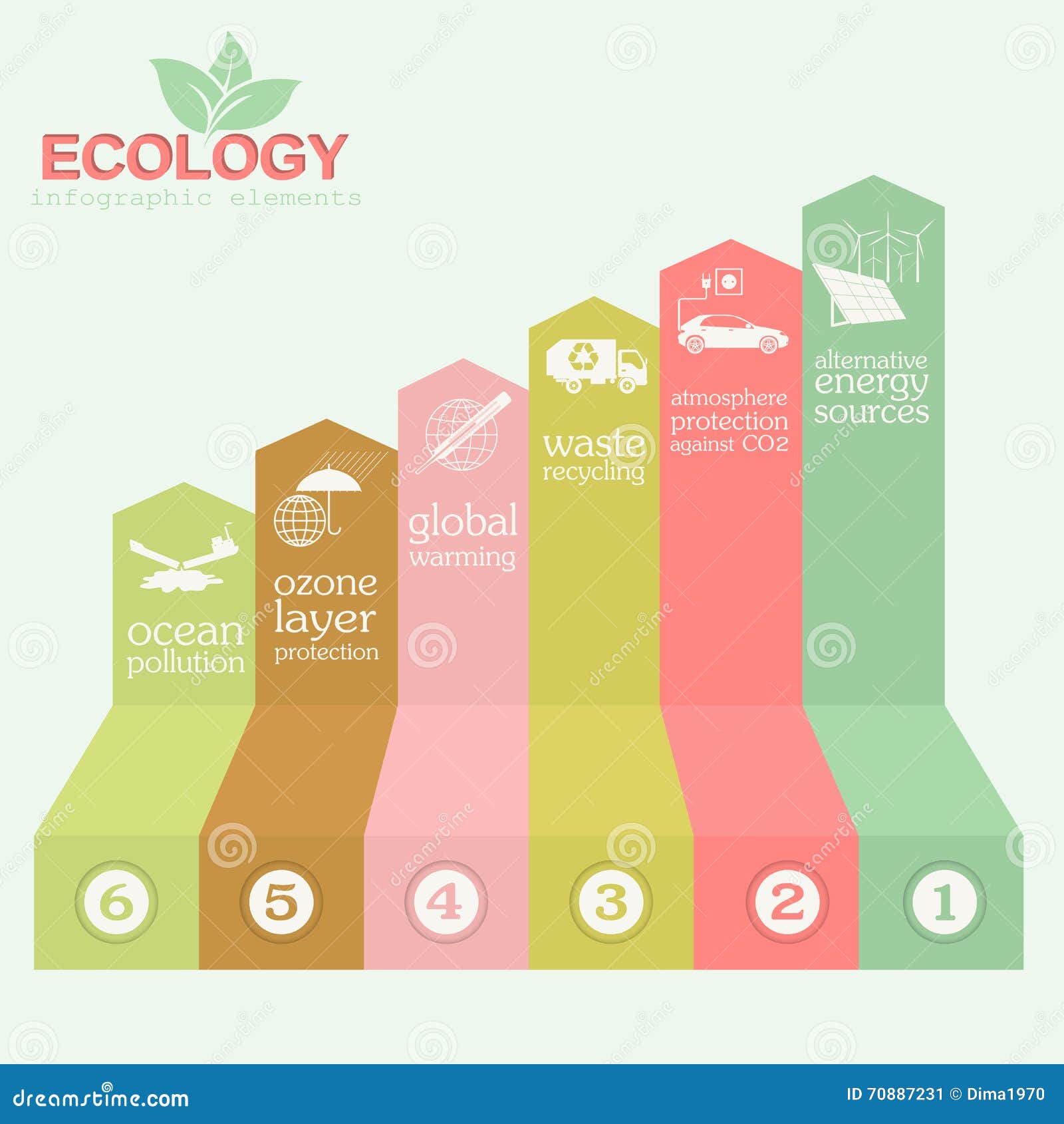 ECOLOGY
infographic elements

ocean pollution

ozone layer protection

global warming

waste recycling

atmosphere protection against CO2

alternative energy sources

6

5

4

3

2

1

dreamstime.com

ID 70887231 © Dima1970