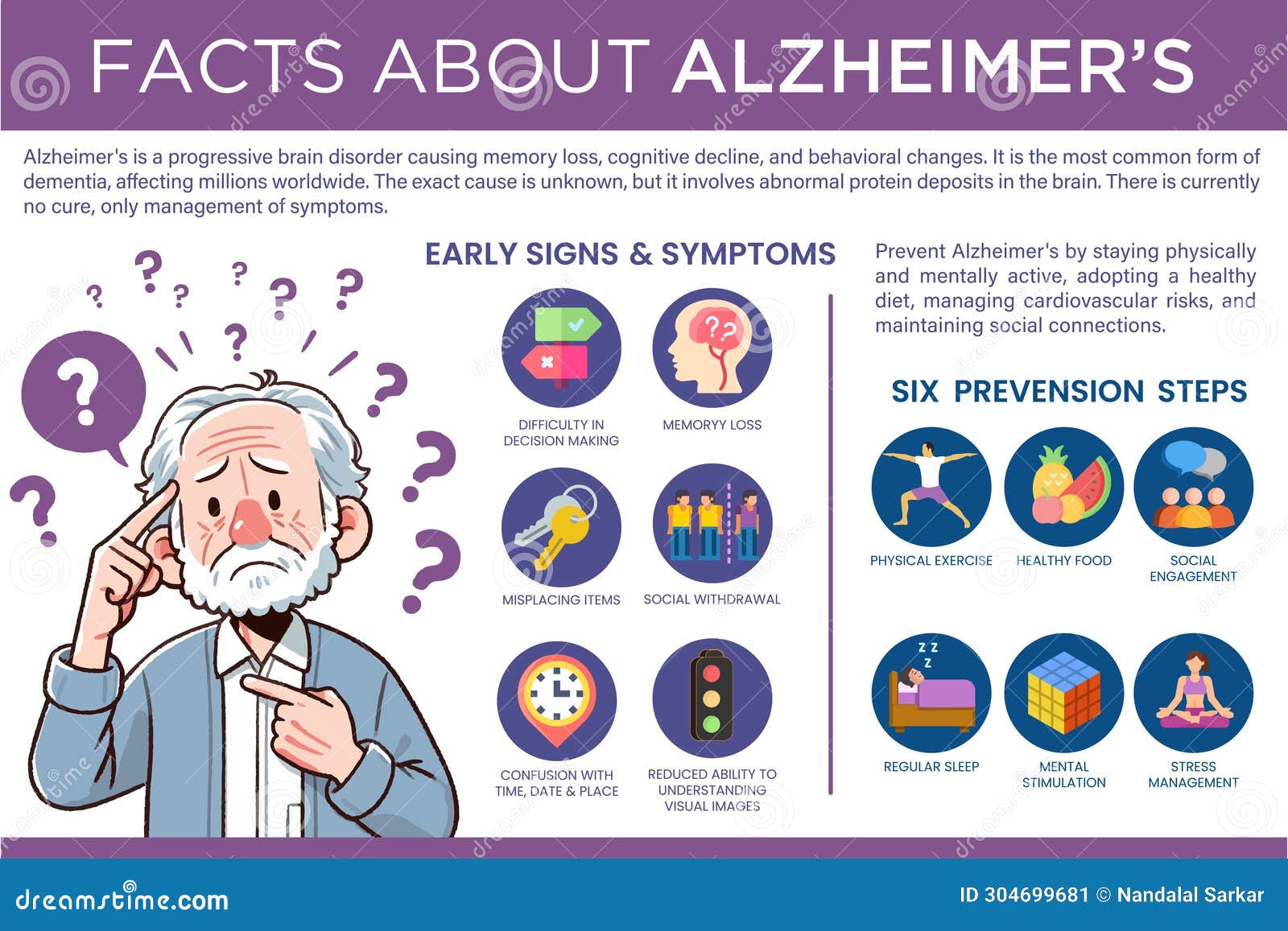 FACTS ABOUT ALZHEIMER'S

Alzheimer's is a progressive brain disorder causing memory loss, cognitive decline, and behavioral changes. It is the most common form of dementia, affecting millions worldwide. The exact cause is unknown, but it involves abnormal protein deposits in the brain. There is currently no cure, only management of symptoms.

EARLY SIGNS & SYMPTOMS

DIFFICULTY IN DECISION MAKING

MEMORYY LOSS

MISPLACING ITEMS

SOCIAL WITHDRAWAL

CONFUSION WITH TIME, DATE & PLACE

REDUCED ABILITY TO UNDERSTANDING VISUAL IMAGES

Prevent Alzheimer's by staying physically and mentally active, adopting a healthy diet, managing cardiovascular risks, and maintaining social connections.

SIX PREVENSION STEPS

PHYSICAL EXERCISE

HEALTHY FOOD

SOCIAL ENGAGEMENT

REGULAR SLEEP

MENTAL STIMULATION

STRESS MANAGEMENT

dreamstime.com

ID 304699681 © Nandalal Sarkar