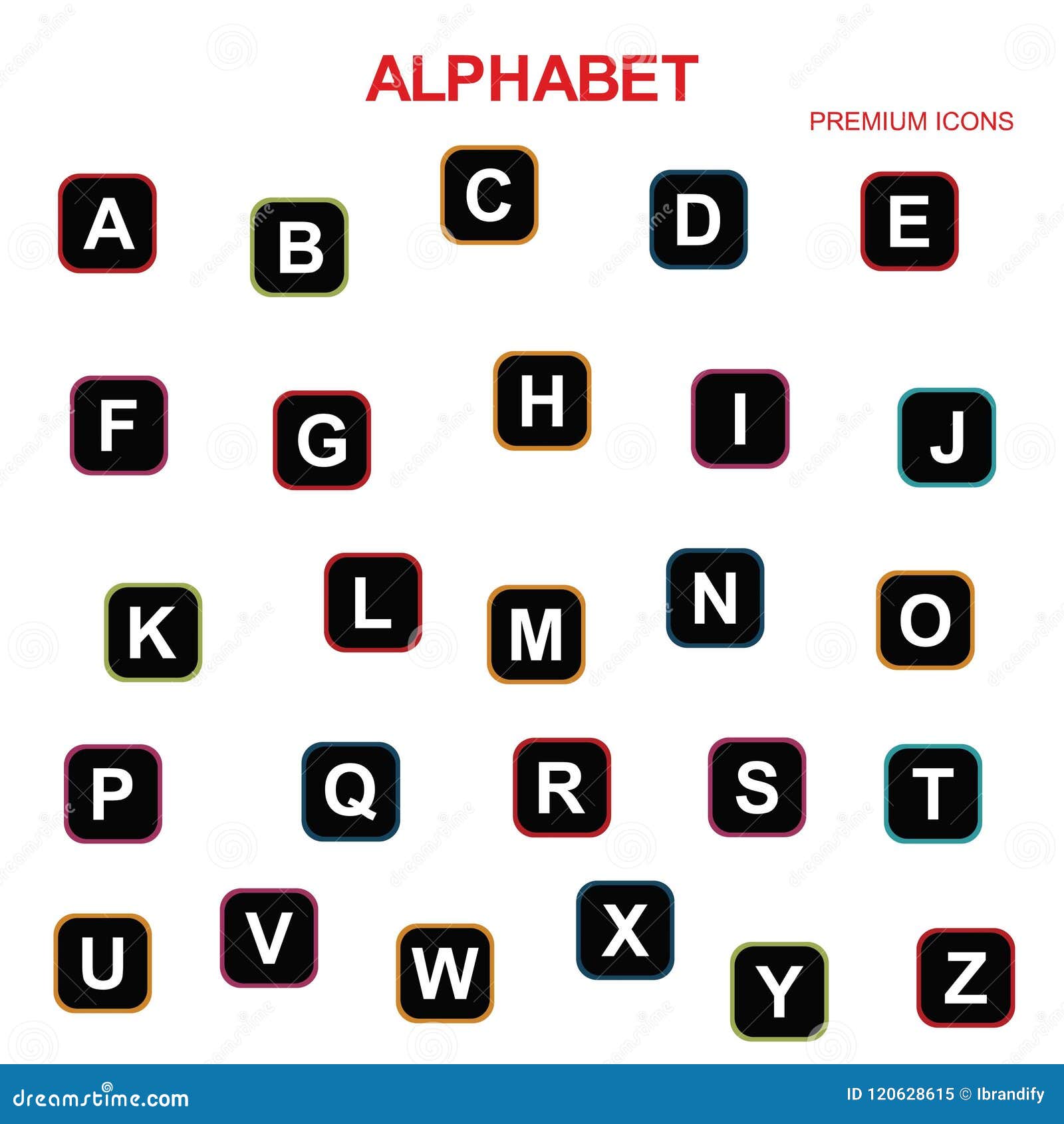 ALPHABET

PREMIUM ICONS

A B C D E

F G H I J

K L M N O

P Q R S T

U V W X Y Z

dreamstime.com

ID 120628615 © Ibrandify