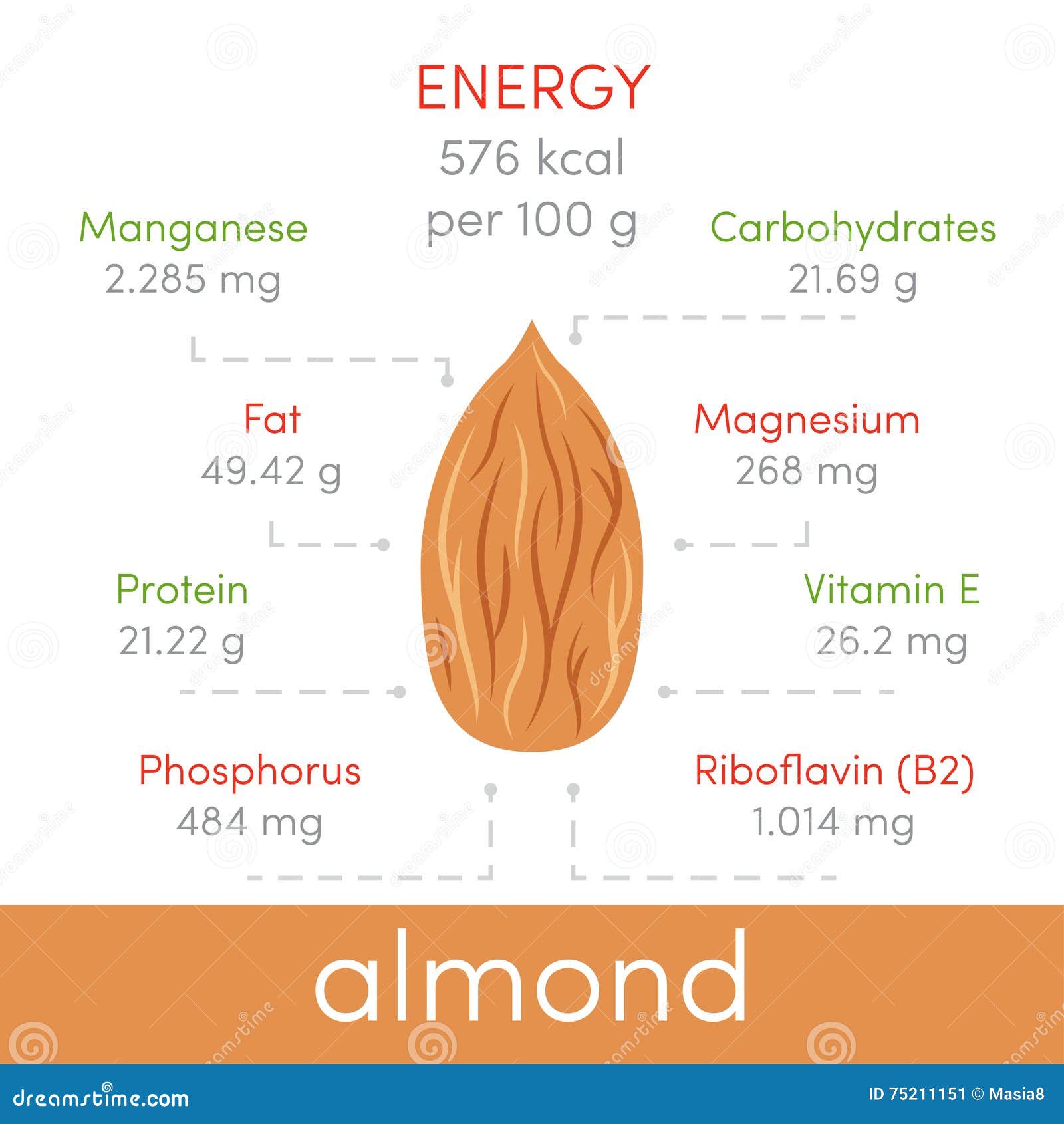 ENERGY
576 kcal
per 100 g

Manganese
2.285 mg

Carbohydrates
21.69 g

Fat
49.42 g

Magnesium
268 mg

Protein
21.22 g

Vitamin E
26.2 mg

Phosphorus
484 mg

Riboflavin (B2)
1.014 mg

almond

dreamstime.com

ID 75211151 © Masia8