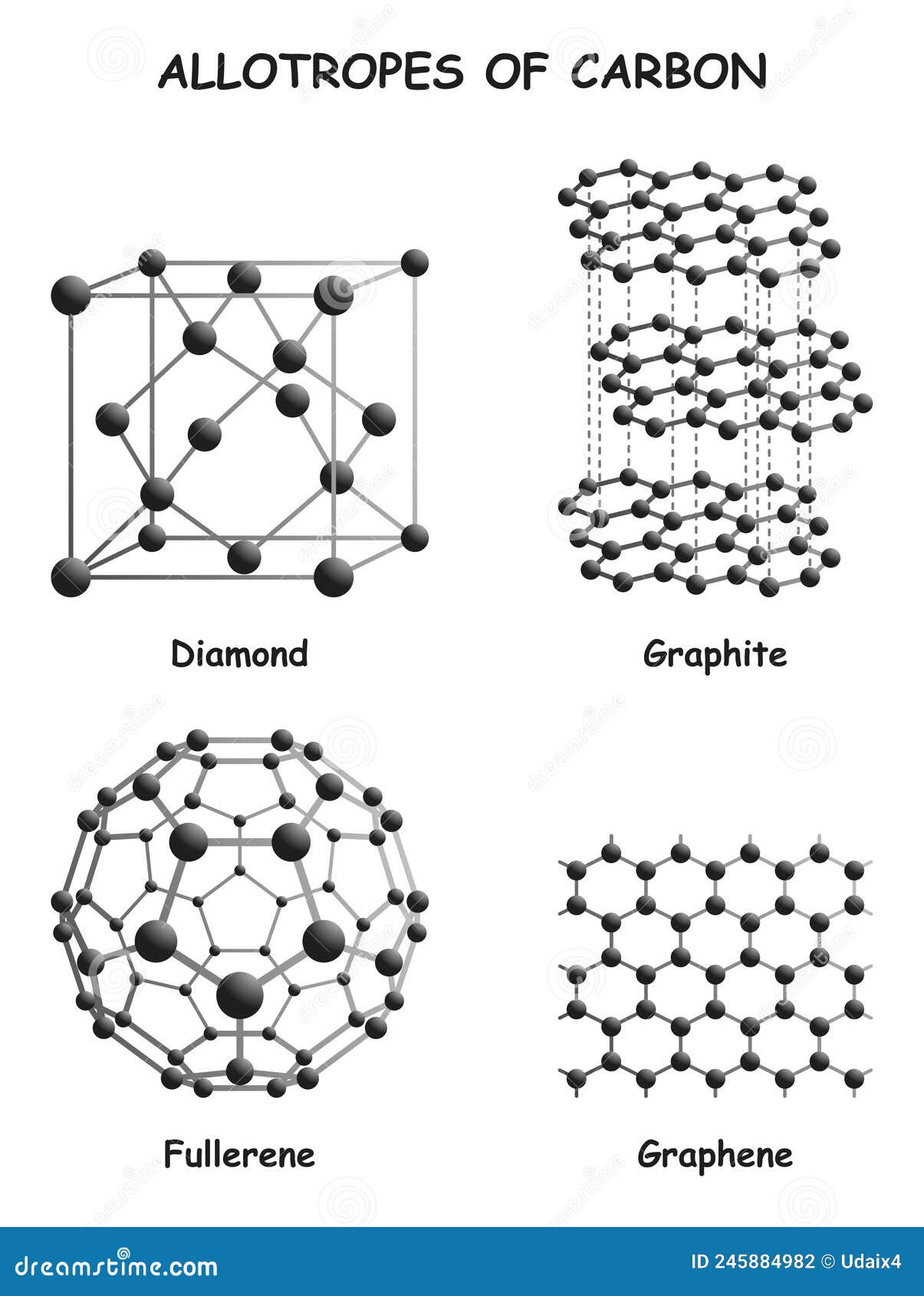 ALLOTROPES OF CARBON

Diamond

Graphite

Fullerene

Graphene

dreamstime.com

ID 245884982 © Udaix4