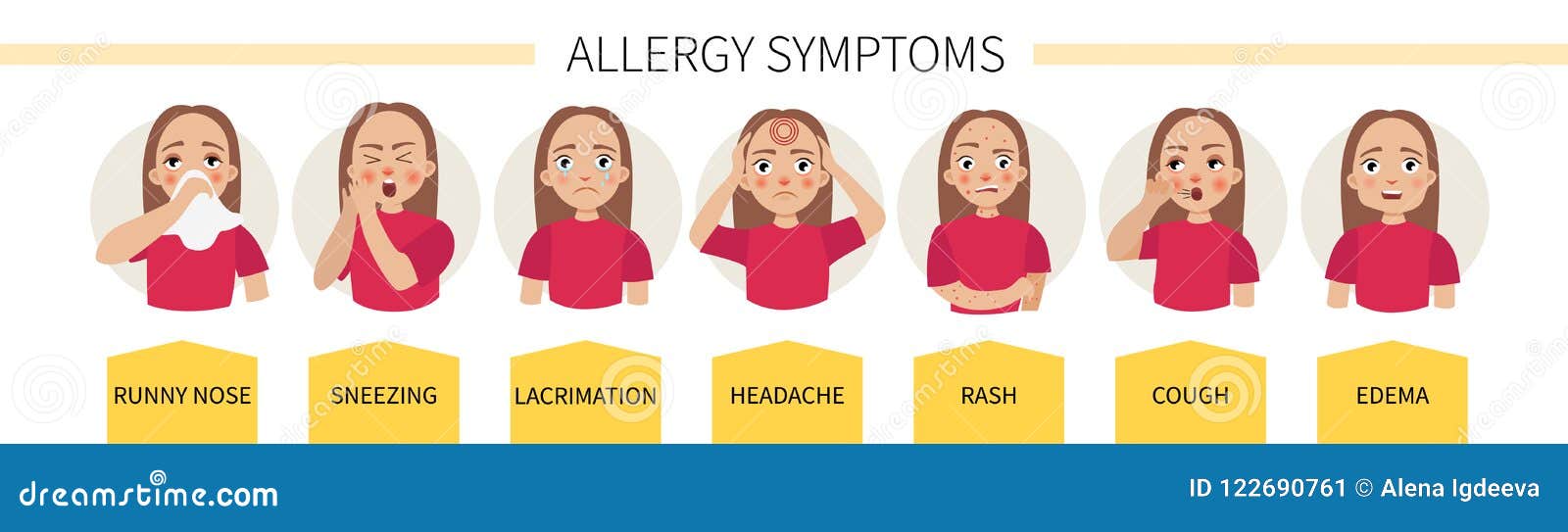 ALLERGY SYMPTOMS

RUNNY NOSE

SNEEZING

LACRIMATION

HEADACHE

RASH

COUGH

EDEMA

dreamstime.com

ID 122690761 © Alena Igdeeva