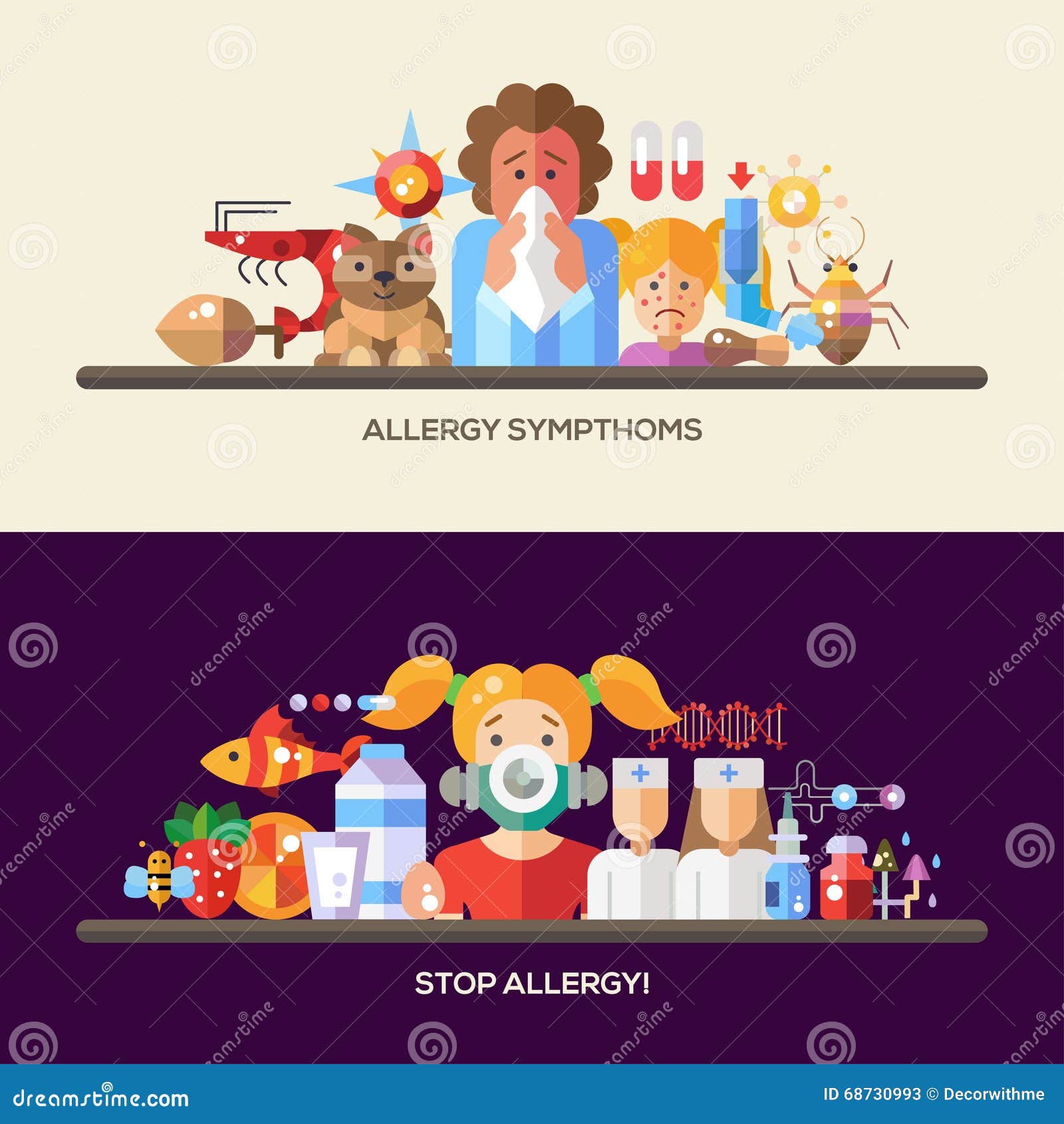 ALLERGY SYMPTHOMS

STOP ALLERGY!

dreamstime.com

ID 68730993 © Decorwithme