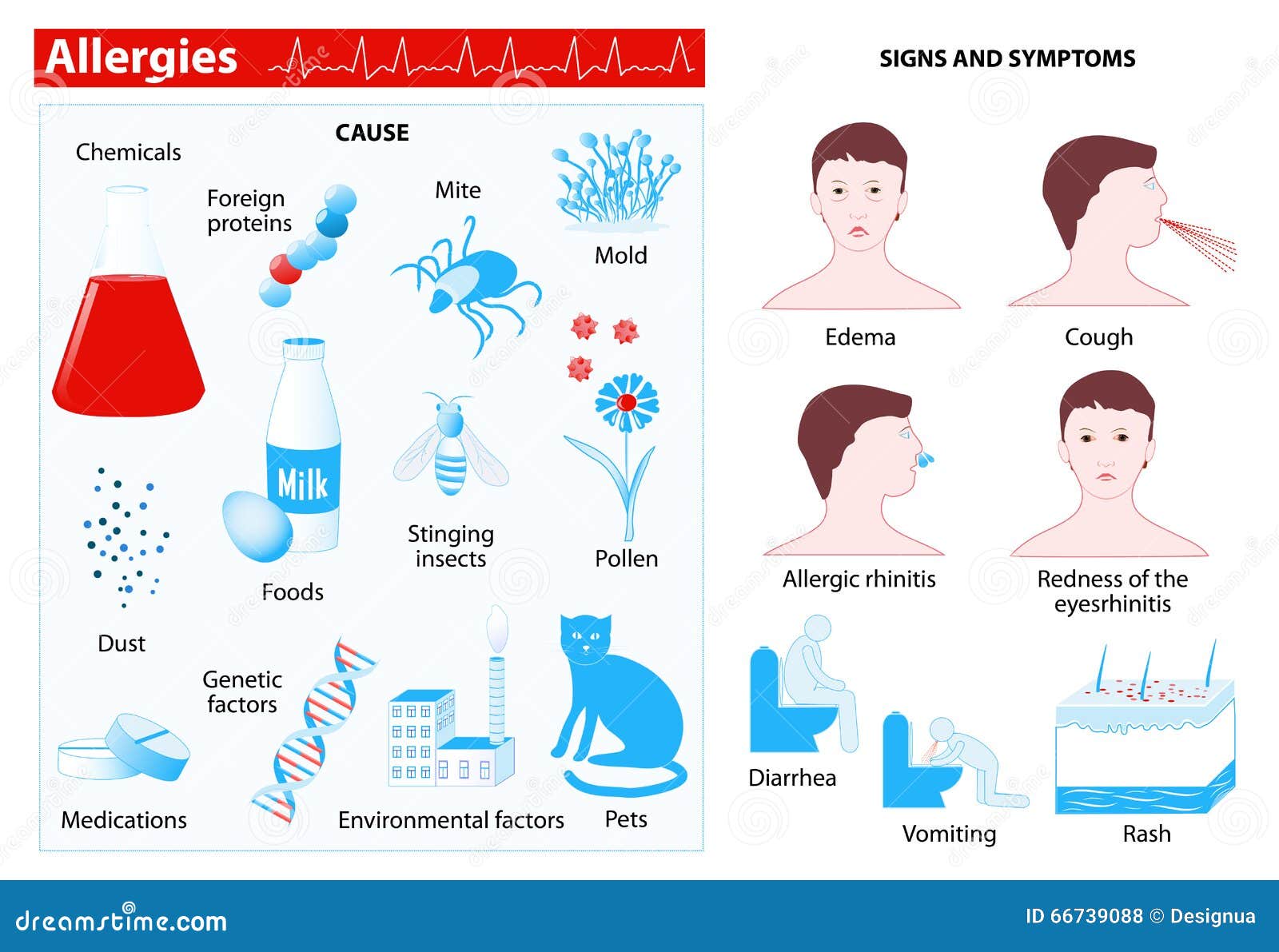 Allergies

CAUSE

Chemicals

Foreign proteins

Mite

Mold

Milk

Stinging insects

Pollen

Foods

Dust

Genetic factors

Medications

Environmental factors

Pets

SIGNS AND SYMPTOMS

Edema

Cough

Allergic rhinitis

Redness of the eyesrhinitis

Diarrhea

Vomiting

Rash

dreamstime.com

ID 66739088 © Designua