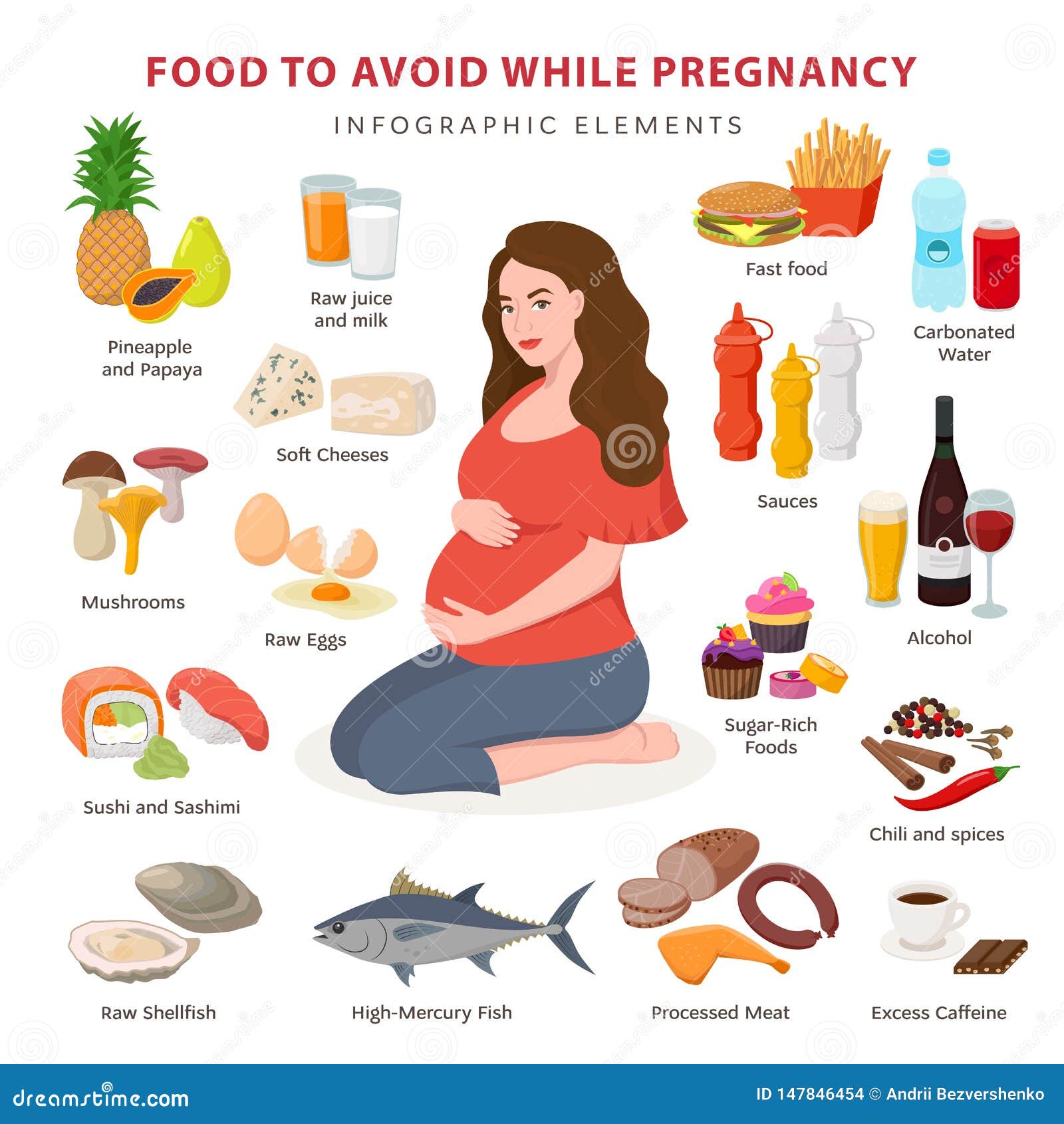 FOOD TO AVOID WHILE PREGNANCY

INFOGRAPHIC ELEMENTS

Pineapple and Papaya

Raw juice and milk

Fast food

Carbonated Water

Soft Cheeses

Sauces

Mushrooms

Raw Eggs

Alcohol

Sugar-Rich Foods

Sushi and Sashimi

Chili and spices

Raw Shellfish

High-Mercury Fish

Processed Meat

Excess Caffeine

dreamstime.com

ID 147846454 © Andrii Bezvershenko