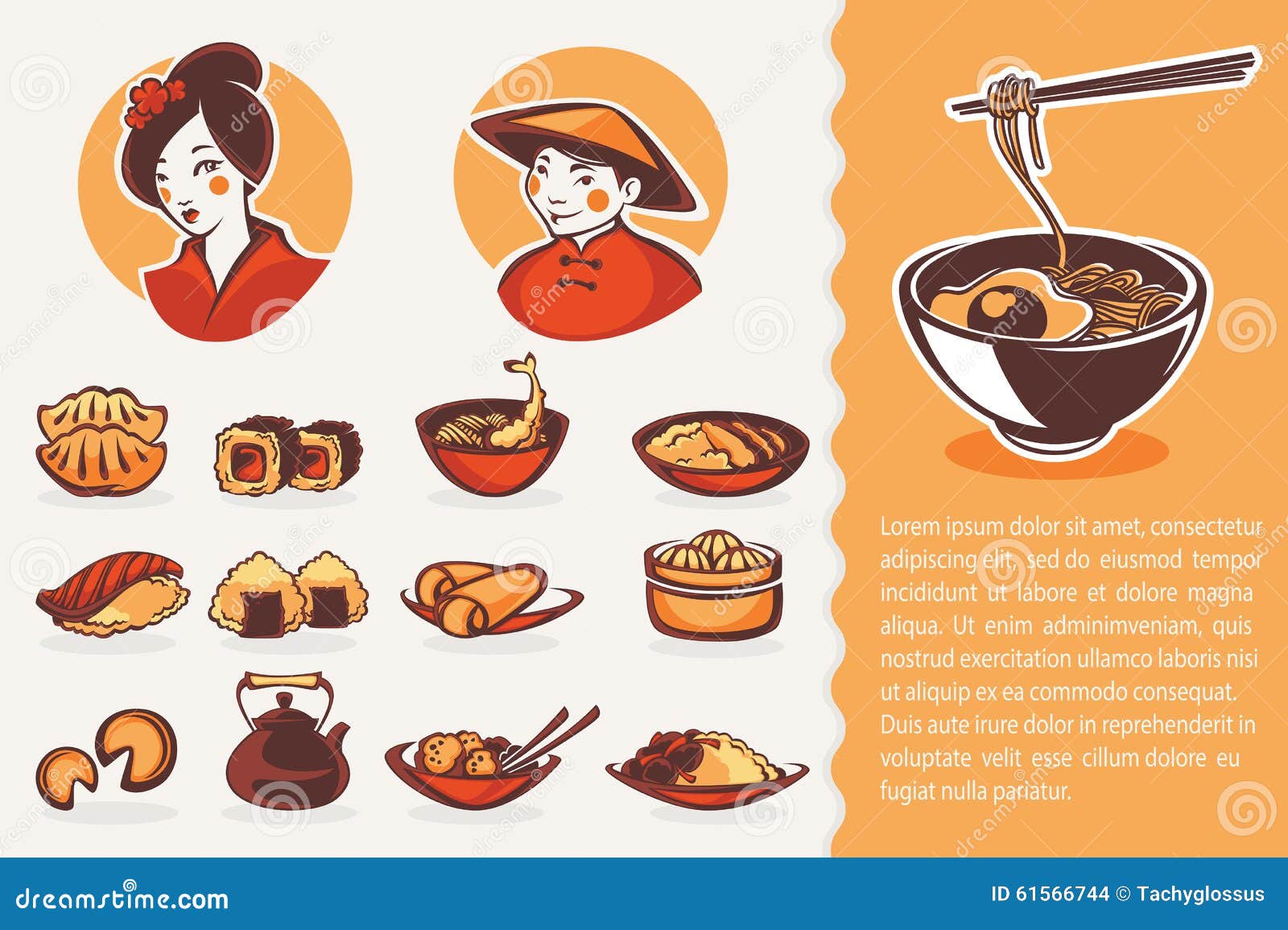 Lorem ipsum dolor sit amet, consectetur adipiscing elit, sed do eiusmod tempor incididunt ut labore et dolore magna aliqua. Ut enim adminimveniam, quis nostrud exercitation ullamco laboris nisi ut aliquip ex ea commodo consequat. Duis aute irure dolor in reprehenderit in voluptate velit esse cillum dolore eu fugiat nulla pariatur.

dreamstime.com

ID 61566744 © Tachyglossus