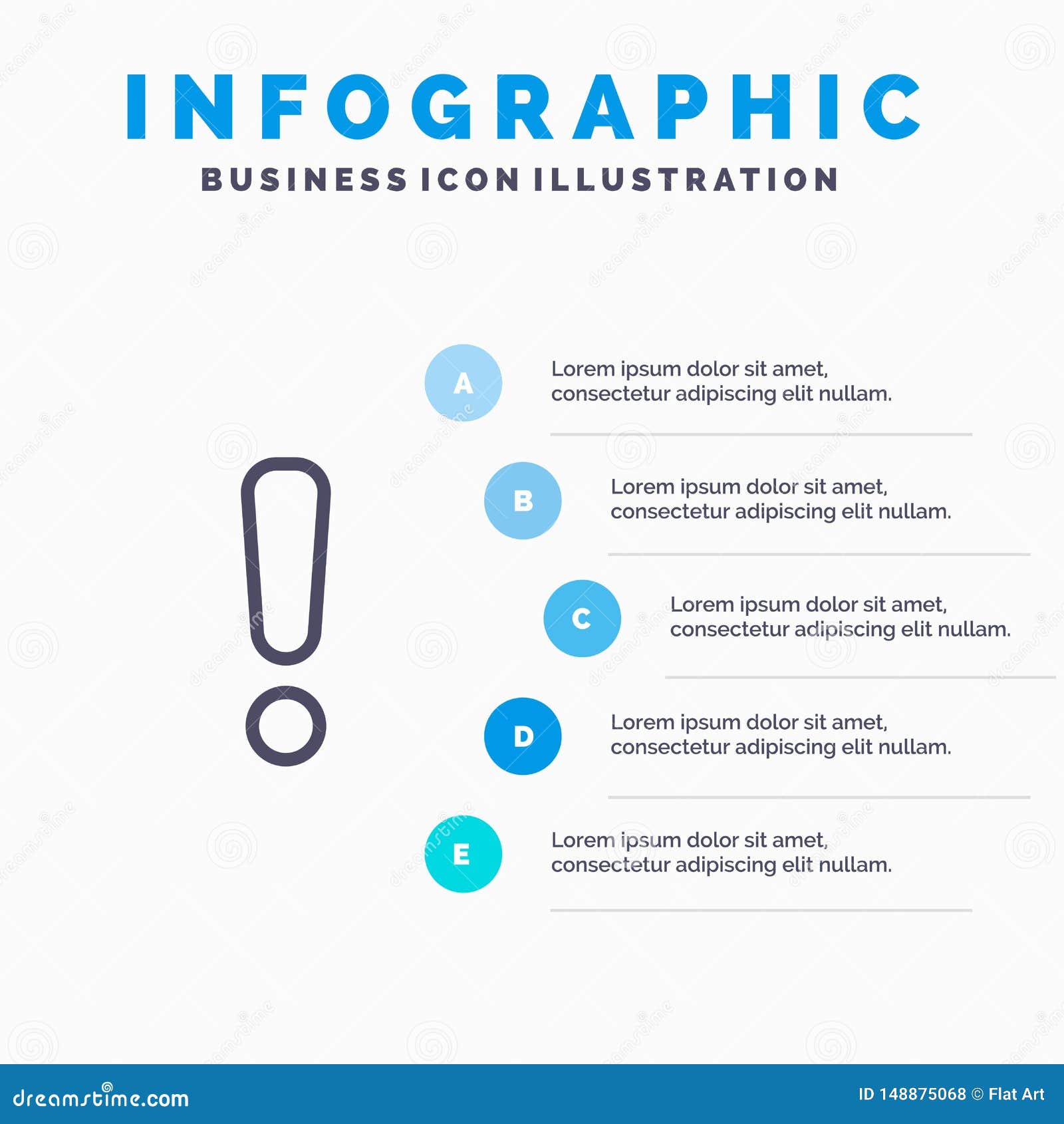 INFOGRAPHIC
BUSINESS ICON ILLUSTRATION

A
Lorem ipsum dolor sit amet, consectetur adipiscing elit nullam.

B
Lorem ipsum dolor sit amet, consectetur adipiscing elit nullam.

C
Lorem ipsum dolor sit amet, consectetur adipiscing elit nullam.

D
Lorem ipsum dolor sit amet, consectetur adipiscing elit nullam.

E
Lorem ipsum dolor sit amet, consectetur adipiscing elit nullam.

dreamstime.com
ID 148875068 © Flat Art