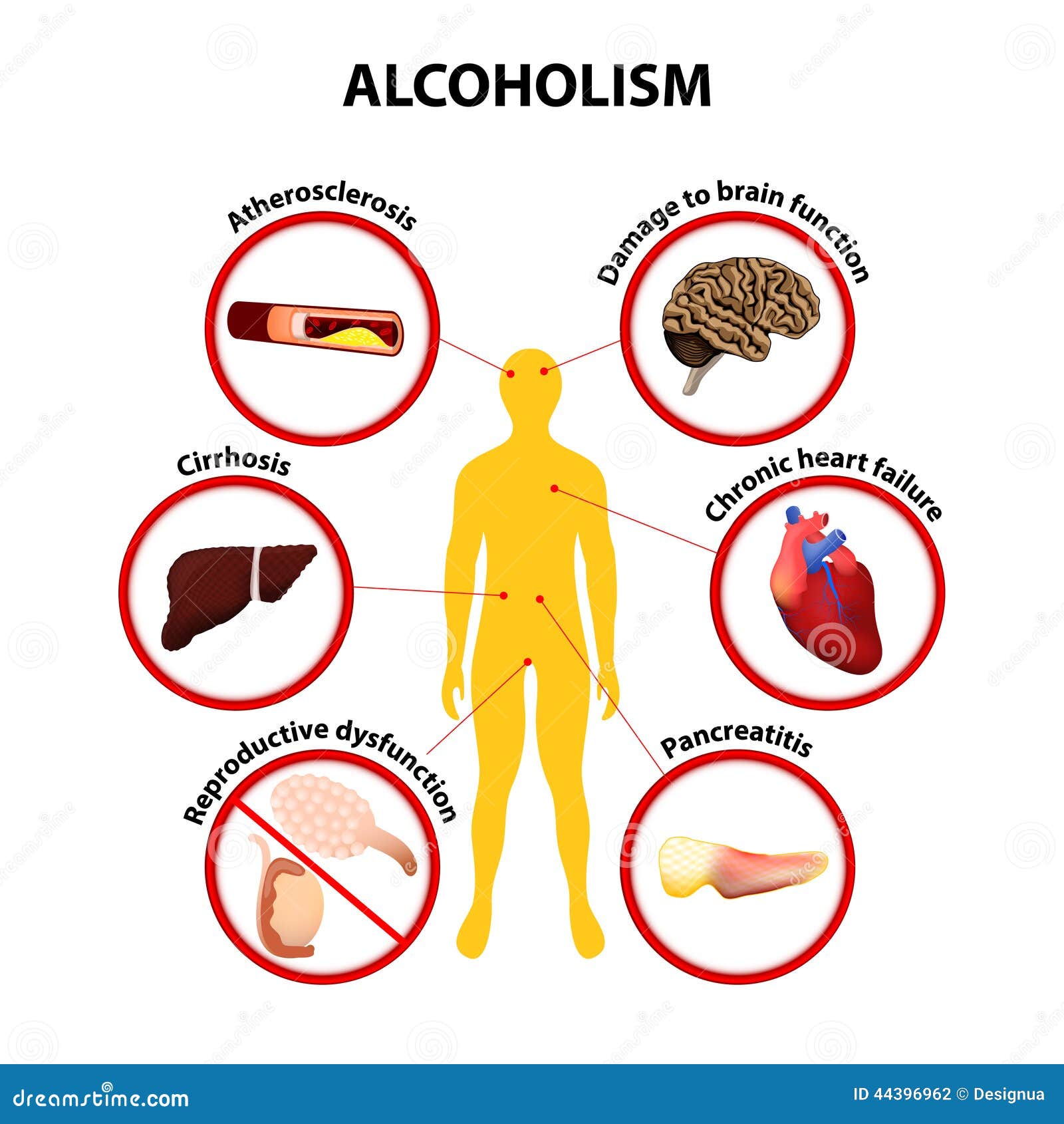 ALCOHOLISM

Atherosclerosis

Damage to brain function

Cirrhosis

Chronic heart failure

Reproductive dysfunction

Pancreatitis

dreamstime.com

ID 44396962 © Designua