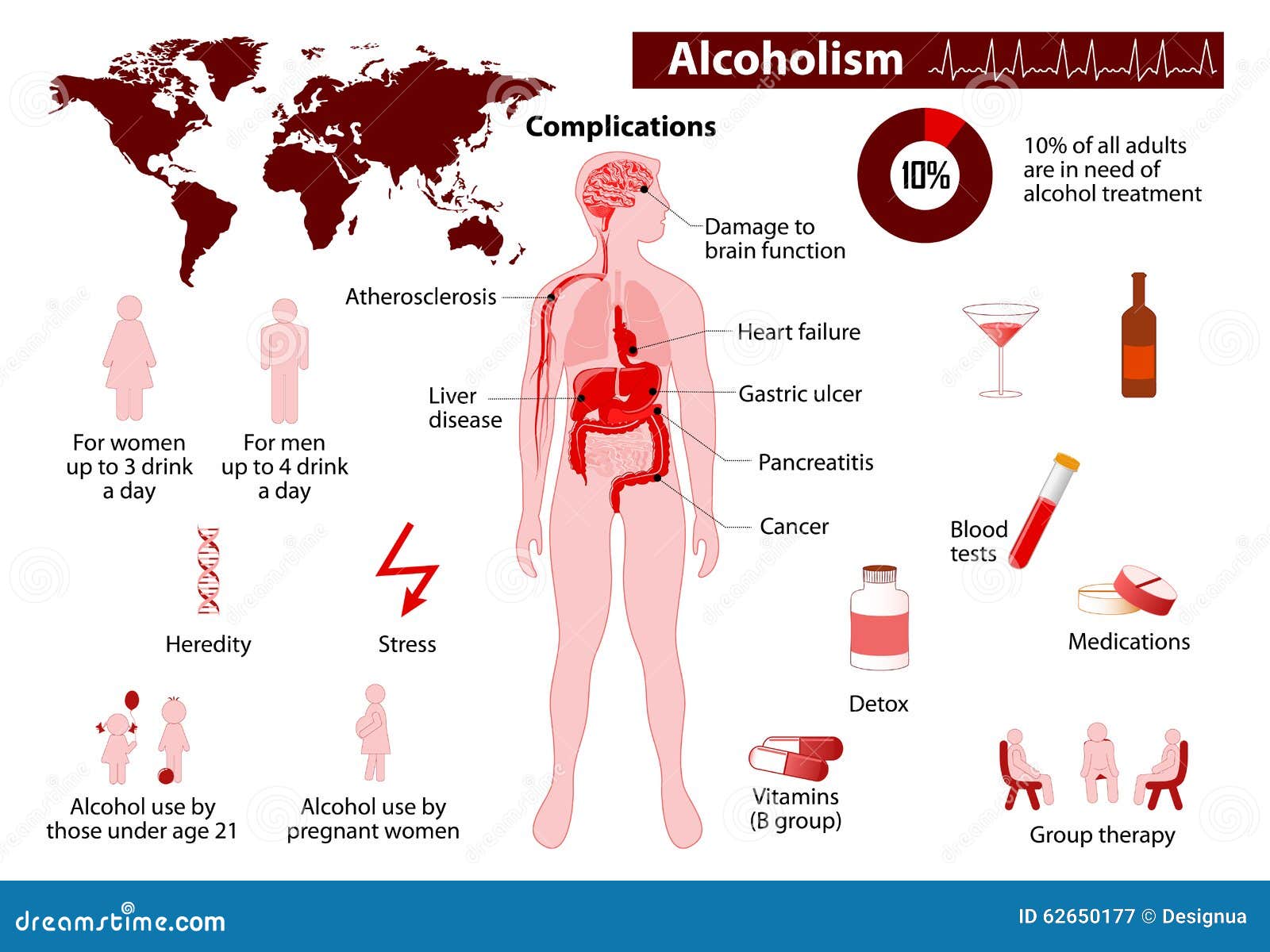 Alcoholism

Complications

10%

10% of all adults are in need of alcohol treatment

Damage to brain function

Atherosclerosis

Heart failure

Liver disease

Gastric ulcer

Pancreatitis

Cancer

For women up to 3 drink a day

For men up to 4 drink a day

Heredity

Stress

Alcohol use by those under age 21

Alcohol use by pregnant women

Blood tests

Medications

Detox

Vitamins (B group)

Group therapy

dreamstime.com

ID 62650177 © Designua