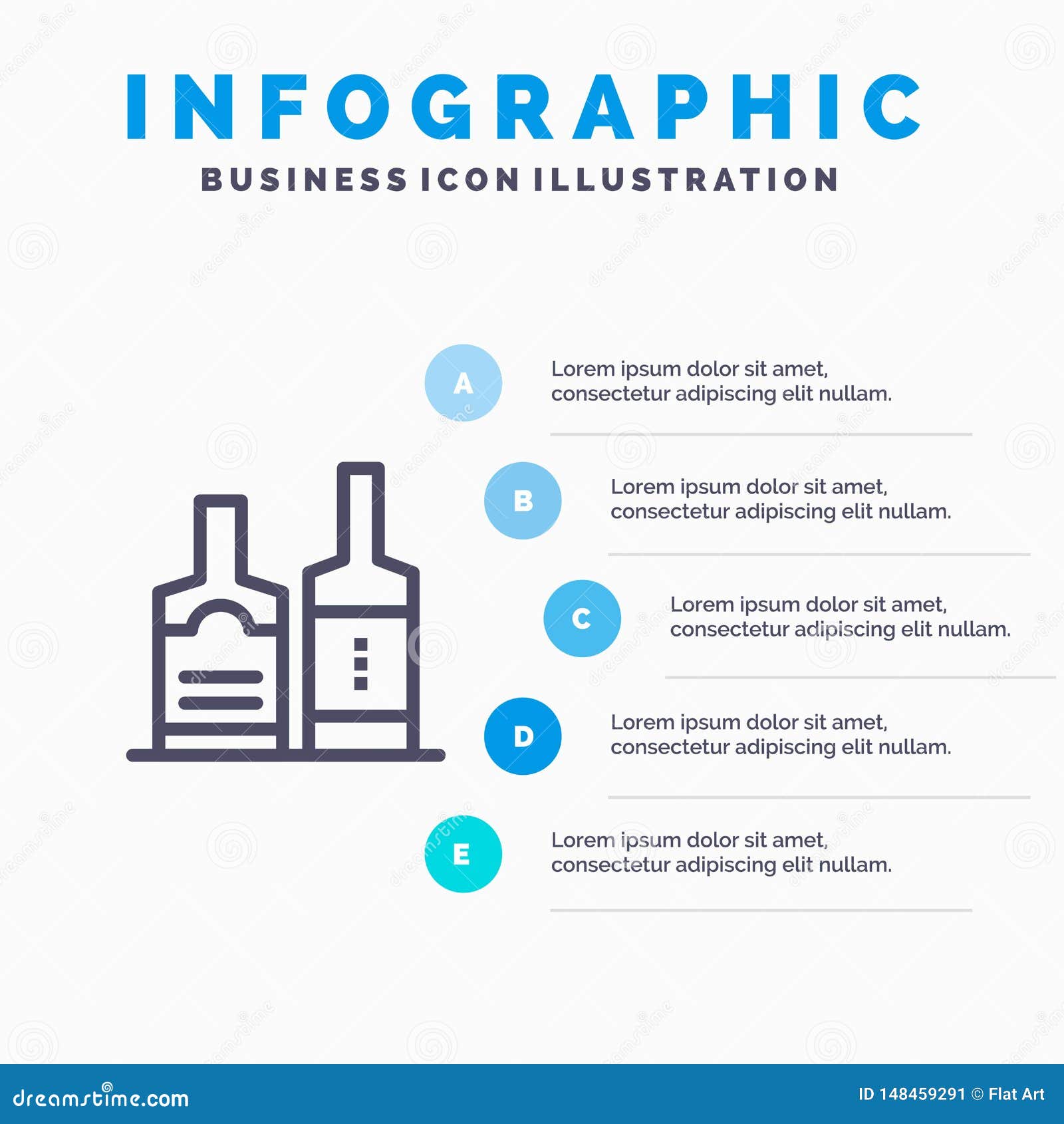 INFOGRAPHIC
BUSINESS ICON ILLUSTRATION

A
Lorem ipsum dolor sit amet, consectetur adipiscing elit nullam.

B
Lorem ipsum dolor sit amet, consectetur adipiscing elit nullam.

C
Lorem ipsum dolor sit amet, consectetur adipiscing elit nullam.

D
Lorem ipsum dolor sit amet, consectetur adipiscing elit nullam.

E
Lorem ipsum dolor sit amet, consectetur adipiscing elit nullam.

dreamstime.com
ID 148459291 © Flat Art