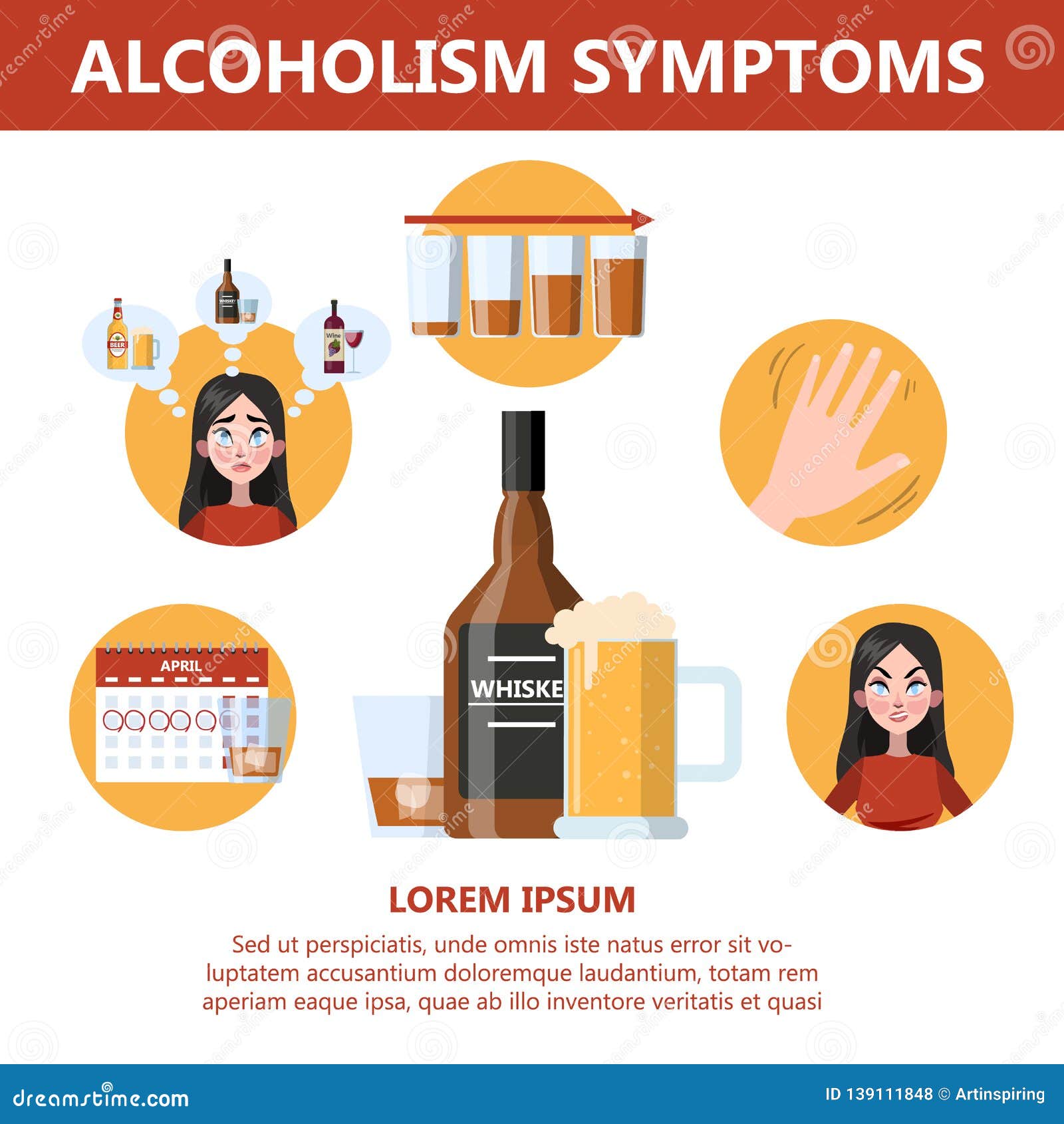 ALCOHOLISM SYMPTOMS

BEER

WHISKEY

Wine

APRIL

WHISKE

LOREM IPSUM

Sed ut perspiciatis, unde omnis iste natus error sit voluptatem accusantium doloremque laudantium, totam rem aperiam eaque ipsa, quae ab illo inventore veritatis et quasi

dreamstime.com

ID 139111848 © Artinspiring