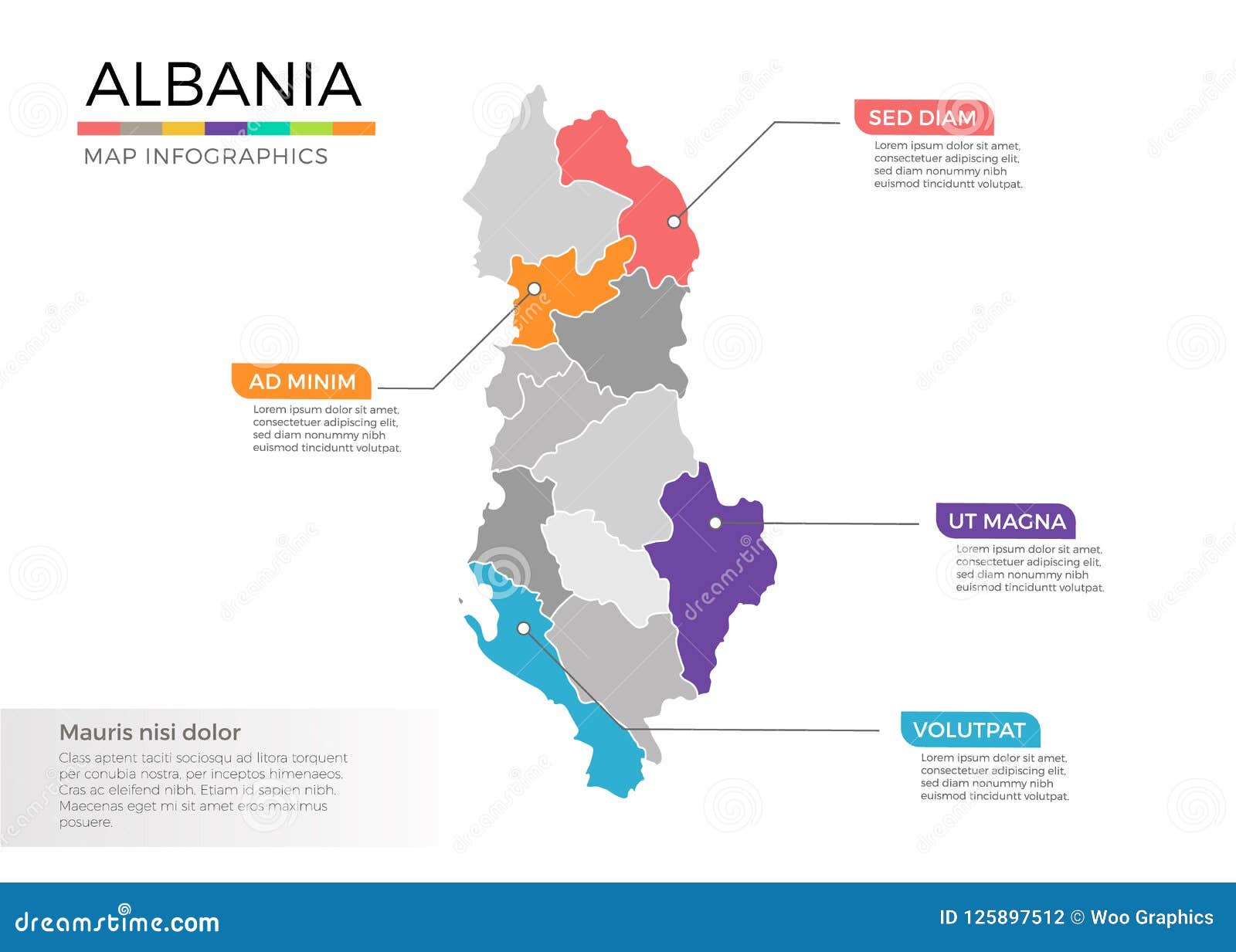 ALBANIA

MAP INFOGRAPHICS

SED DIAM

Lorem ipsum dolor sit amet, consectetuer adipiscing elit, sed diam nonummy nibh euismod tinciduntt volutpat.

AD MINIM

Lorem ipsum dolor sit amet, consectetuer adipiscing elit, sed diam nonummy nibh euismod tinciduntt volutpat.

UT MAGNA

Lorem ipsum dolor sit amet, consectetuer adipiscing elit, sed diam nonummy nibh euismod tinciduntt volutpat.

VOLUTPAT

Lorem ipsum dolor sit amet, consectetuer adipiscing elit, sed diam nonummy nibh euismod tinciduntt volutpat.

Mauris nisi dolor

Class aptent taciti sociosqu ad litora torquent per conubia nostra, per inceptos himenaeos. Cras ac eleifend nibh. Etiam id sapien nibh. Maecenas eget mi sit amet eros maximus posuere.

dreamstime.com

ID 125897512 © Woo Graphics