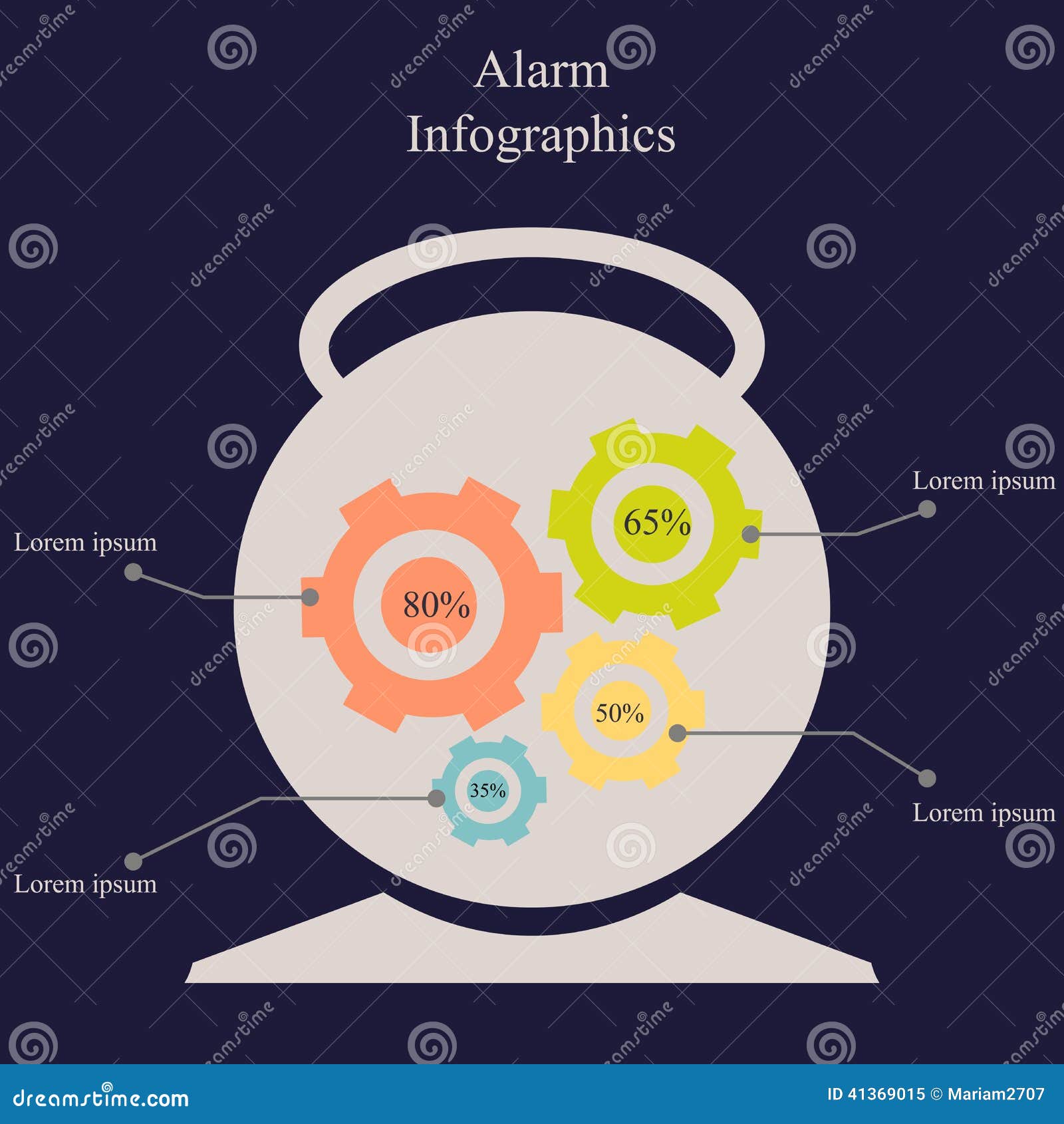 Alarm
Infographics

Lorem ipsum

65%

Lorem ipsum

80%

50%

35%

Lorem ipsum

Lorem ipsum

dreamstime.com

ID 41369015 © Mariam2707