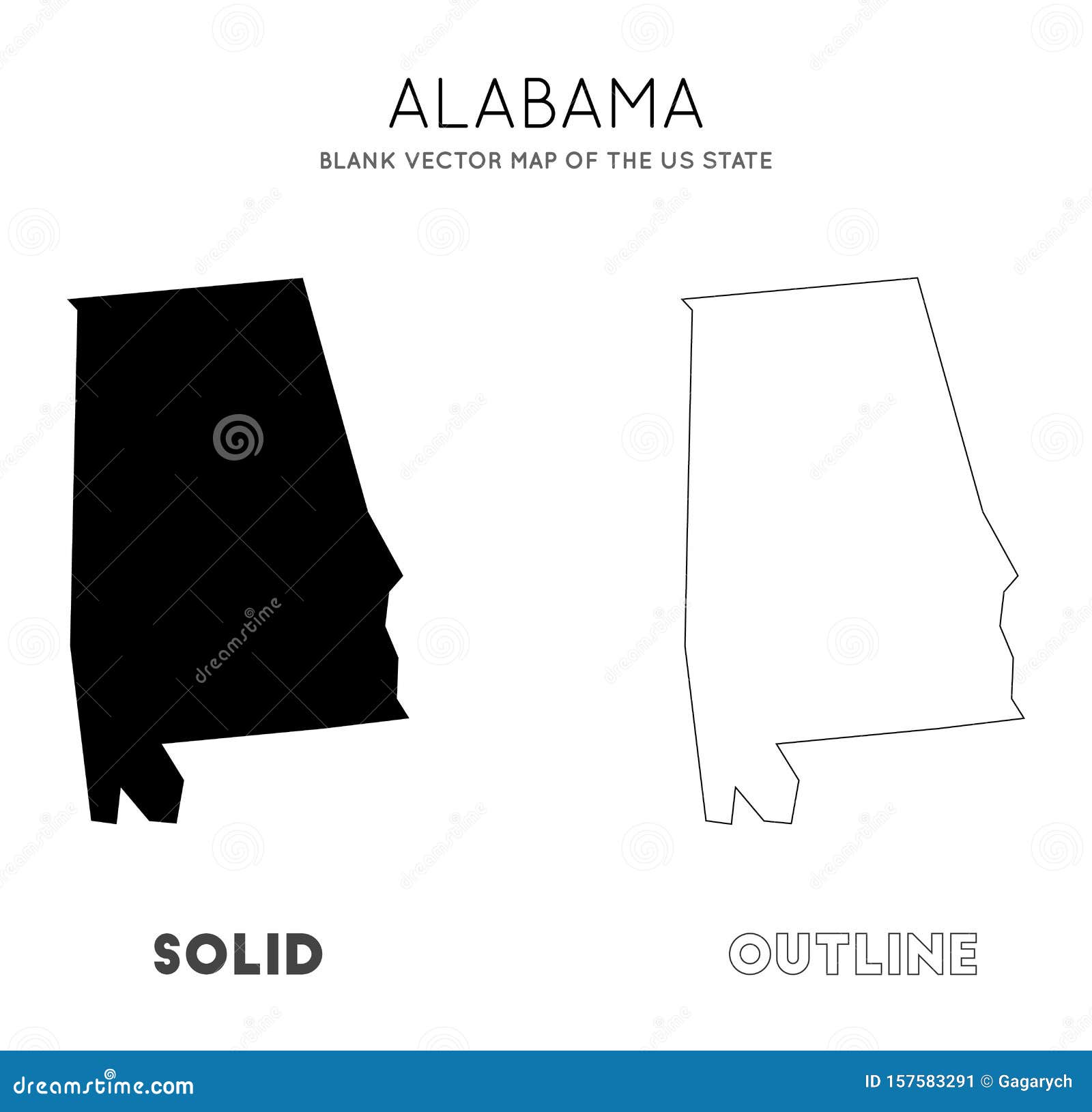 ALABAMA

BLANK VECTOR MAP OF THE US STATE

dreamstime

SOLID

OUTLINE

dreamstime.com

ID 157583291 © Gagarych