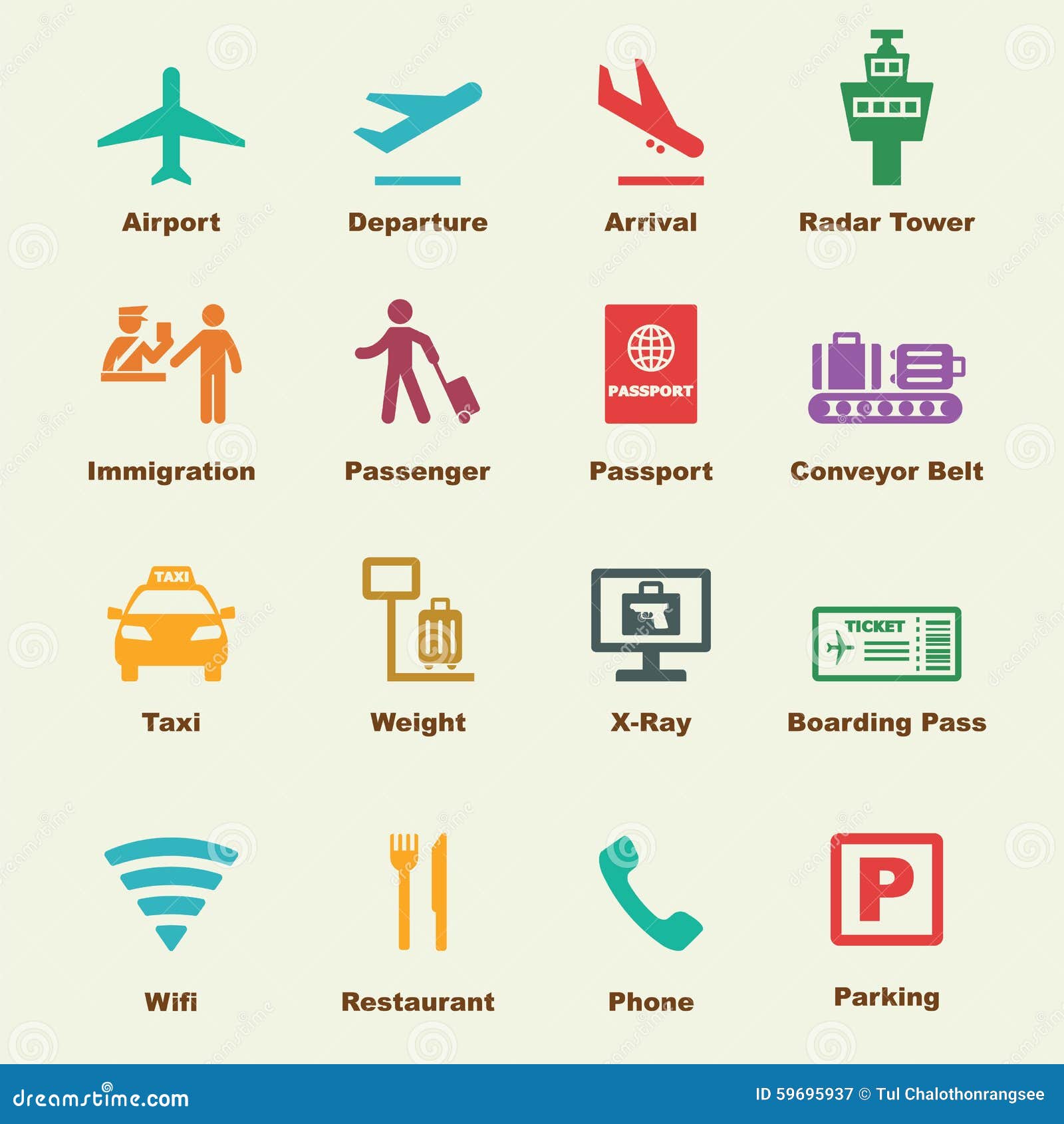 Airport

Departure

Arrival

Radar Tower

Immigration

Passenger

PASSPORT

Passport

Conveyor Belt

TAXI

Taxi

Weight

X-Ray

TICKET

Boarding Pass

Wifi

Restaurant

Phone

P

Parking

dreamstime.com

ID 59695937 © Tul Chalothonrangsee