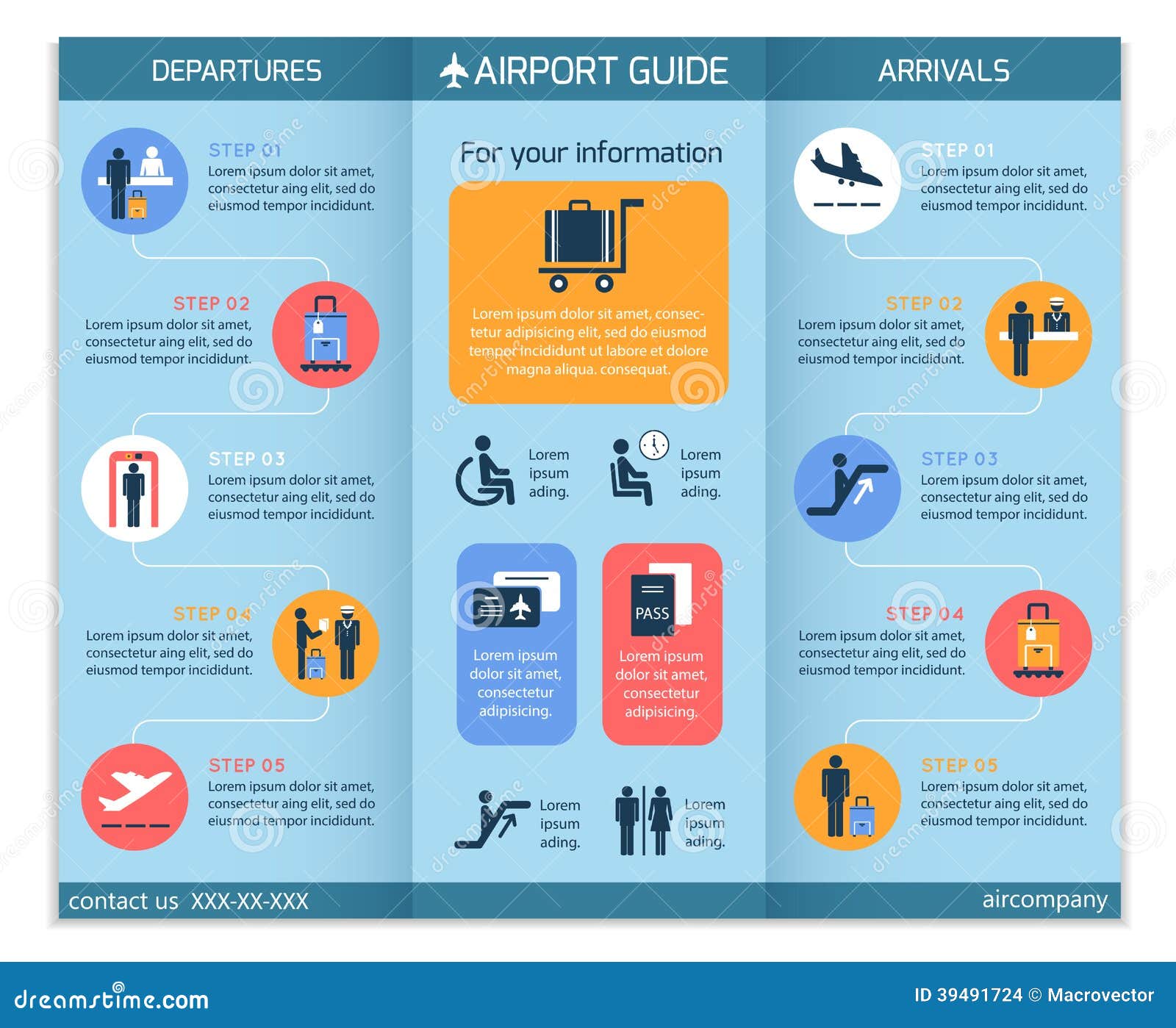 DEPARTURES

STEP 01
Lorem ipsum dolor sit amet, consectetur aing elit, sed do eiusmod tempor incididunt.

STEP 02
Lorem ipsum dolor sit amet, consectetur aing elit, sed do eiusmod tempor incididunt.

STEP 03
Lorem ipsum dolor sit amet, consectetur aing elit, sed do eiusmod tempor incididunt.

STEP 04
Lorem ipsum dolor sit amet, consectetur aing elit, sed do eiusmod tempor incididunt.

STEP 05
Lorem ipsum dolor sit amet, consectetur aing elit, sed do eiusmod tempor incididunt.

contact us XXX-XX-XXX

AIRPORT GUIDE

For your information

Lorem ipsum dolor sit amet, consectetur adipisicing elit, sed do eiusmod tempor incididunt ut labore et dolore magna aliqua. consequat.

Lorem ipsum ading.

Lorem ipsum ading.

Lorem ipsum dolor sit amet, consectetur adipisicing.

PASS

Lorem ipsum dolor sit amet, consectetur adipisicing.

Lorem ipsum ading.

Lorem ipsum ading.

ARRIVALS

STEP 01
Lorem ipsum dolor sit amet, consectetur aing elit, sed do eiusmod tempor incididunt.

STEP 02
Lorem ipsum dolor sit amet, consectetur aing elit, sed do eiusmod tempor incididunt.

STEP 03
Lorem ipsum dolor sit amet, consectetur aing elit, sed do eiusmod tempor incididunt.

STEP 04
Lorem ipsum dolor sit amet, consectetur aing elit, sed do eiusmod tempor incididunt.

STEP 05
Lorem ipsum dolor sit amet, consectetur aing elit, sed do eiusmod tempor incididunt.

aircompany

dreamstime.com

ID 39491724 © Macrovector