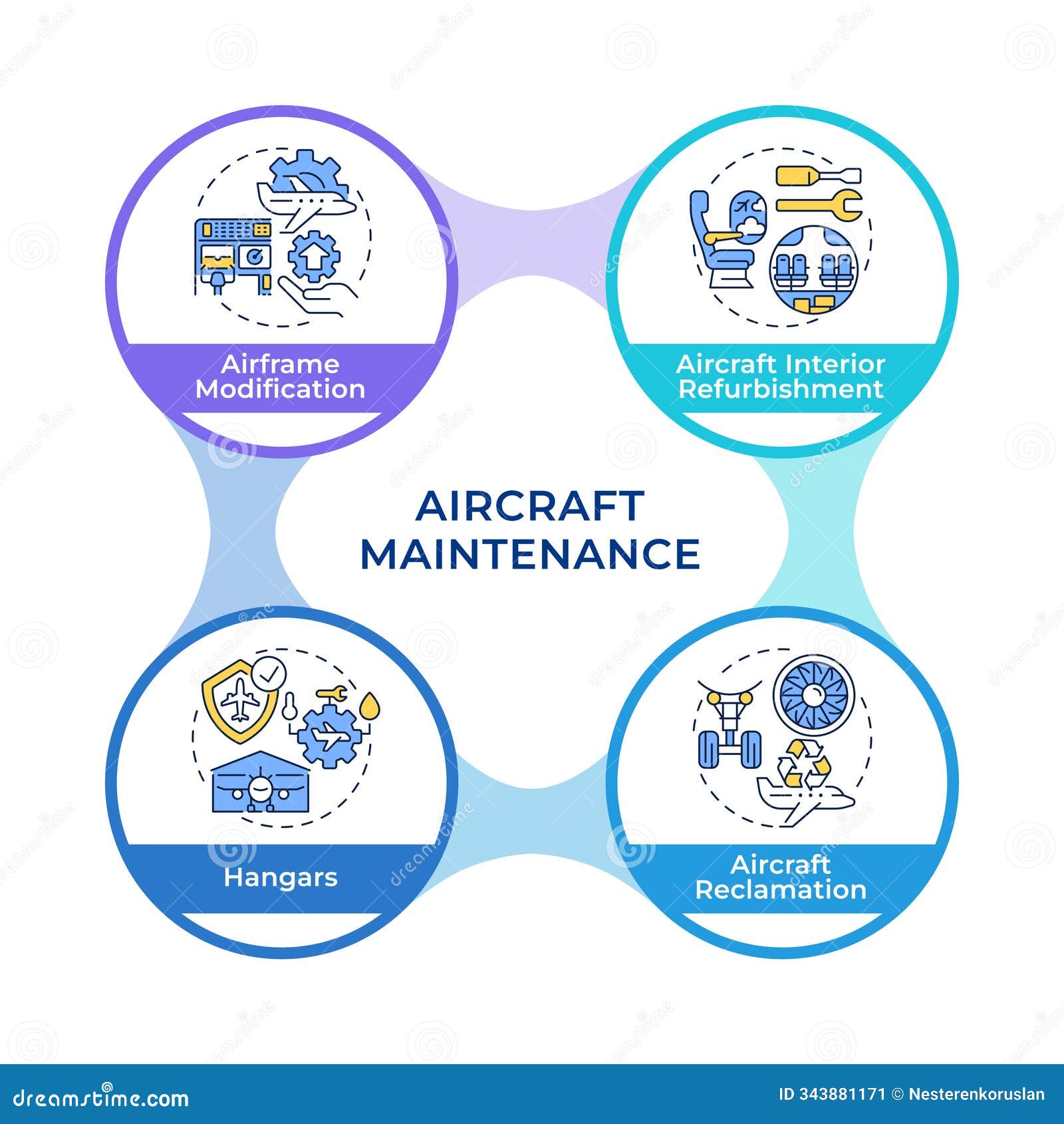 Airframe Modification

Aircraft Interior Refurbishment

AIRCRAFT MAINTENANCE

Hangars

Aircraft Reclamation

dreamstime.com

ID 343881171 © Nesterenkoruslan