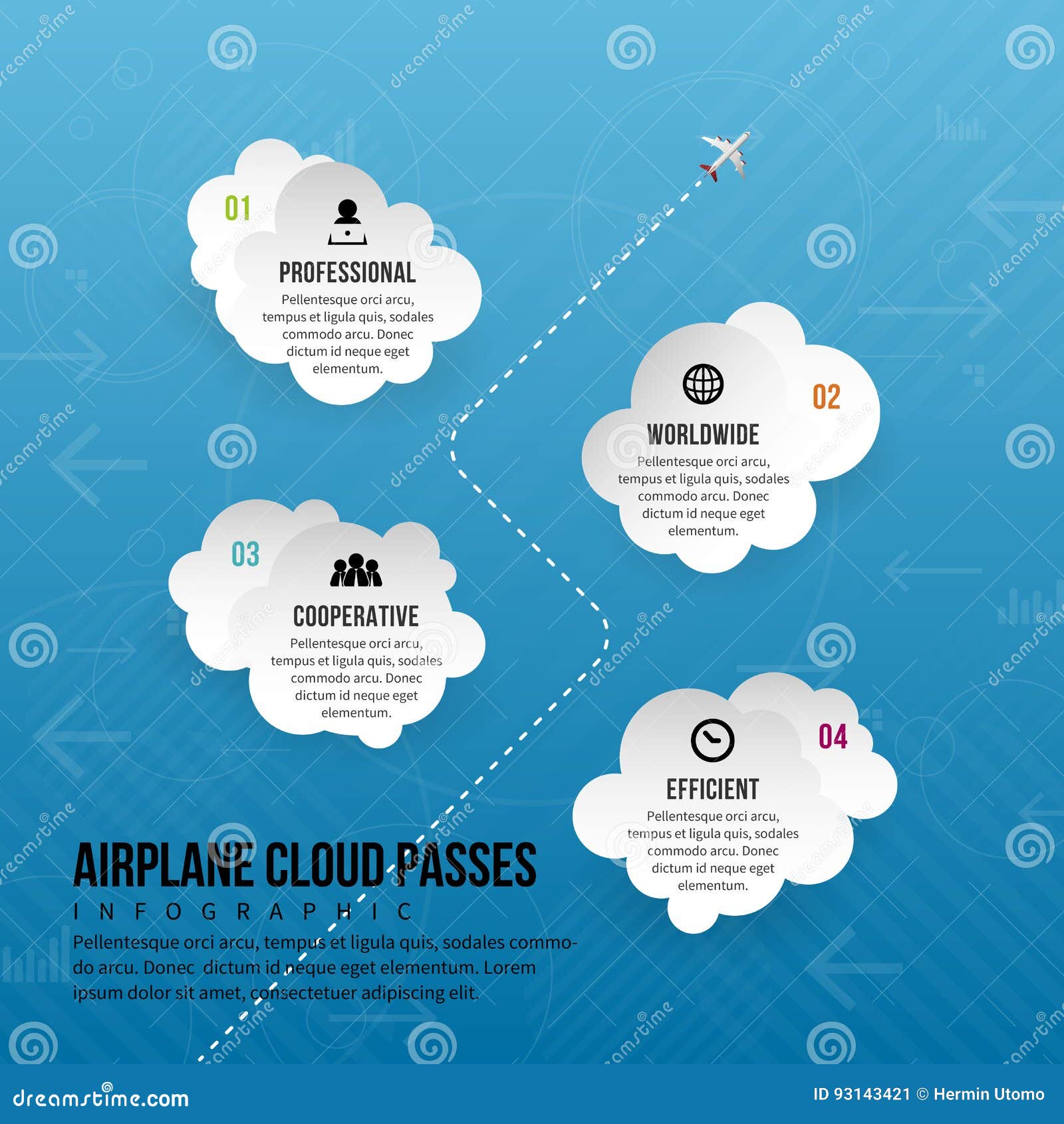 01

PROFESSIONAL

Pellentesque orci arcu, tempus et ligula quis, sodales commodo arcu. Donec dictum id neque eget elementum.

02

WORLDWIDE

Pellentesque orci arcu, tempus et ligula quis, sodales commodo arcu. Donec dictum id neque eget elementum.

03

COOPERATIVE

Pellentesque orci arcu, tempus et ligula quis, sodales commodo arcu. Donec dictum id neque eget elementum.

04

EFFICIENT

Pellentesque orci arcu, tempus et ligula quis, sodales commodo arcu. Donec dictum id neque eget elementum.

AIRPLANE CLOUD PASSES

INFOGRAPHIC

Pellentesque orci arcu, tempus et ligula quis, sodales commodo arcu. Donec dictum id neque eget elementum. Lorem ipsum dolor sit amet, consectetuer adipiscing elit.

dreamstime.com

ID 93143421 © Hermin Utomo