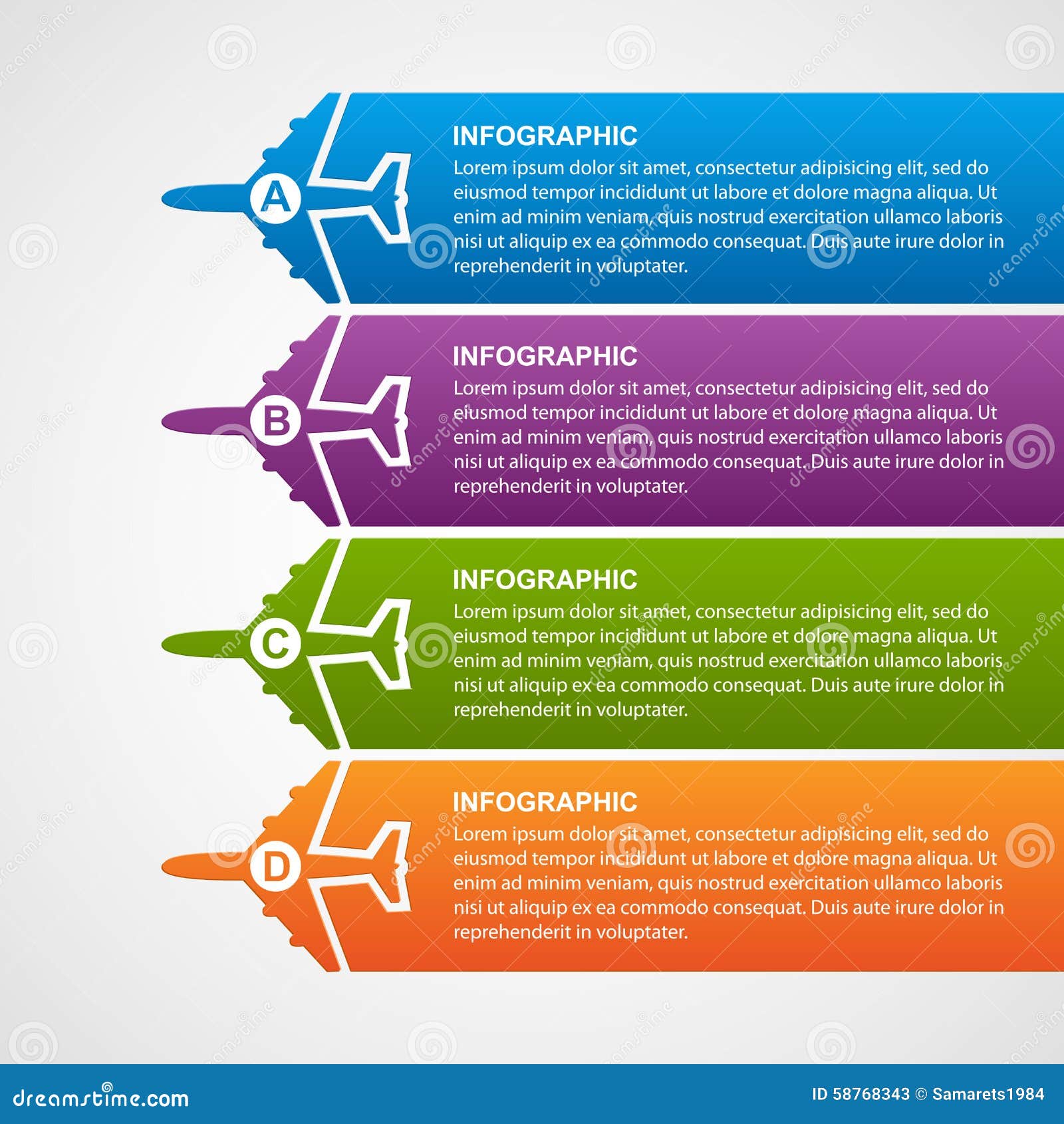 A

INFOGRAPHIC

Lorem ipsum dolor sit amet, consectetur adipisicing elit, sed do eiusmod tempor incididunt ut labore et dolore magna aliqua. Ut enim ad minim veniam, quis nostrud exercitation ullamco laboris nisi ut aliquip ex ea commodo consequat. Duis aute irure dolor in reprehenderit in voluptater.

B

INFOGRAPHIC

Lorem ipsum dolor sit amet, consectetur adipisicing elit, sed do eiusmod tempor incididunt ut labore et dolore magna aliqua. Ut enim ad minim veniam, quis nostrud exercitation ullamco laboris nisi ut aliquip ex ea commodo consequat. Duis aute irure dolor in reprehenderit in voluptater.

C

INFOGRAPHIC

Lorem ipsum dolor sit amet, consectetur adipisicing elit, sed do eiusmod tempor incididunt ut labore et dolore magna aliqua. Ut enim ad minim veniam, quis nostrud exercitation ullamco laboris nisi ut aliquip ex ea commodo consequat. Duis aute irure dolor in reprehenderit in voluptater.

D

INFOGRAPHIC

Lorem ipsum dolor sit amet, consectetur adipisicing elit, sed do eiusmod tempor incididunt ut labore et dolore magna aliqua. Ut enim ad minim veniam, quis nostrud exercitation ullamco laboris nisi ut aliquip ex ea commodo consequat. Duis aute irure dolor in reprehenderit in voluptater.

dreamstime.com

ID 58768343 © Samarets1984