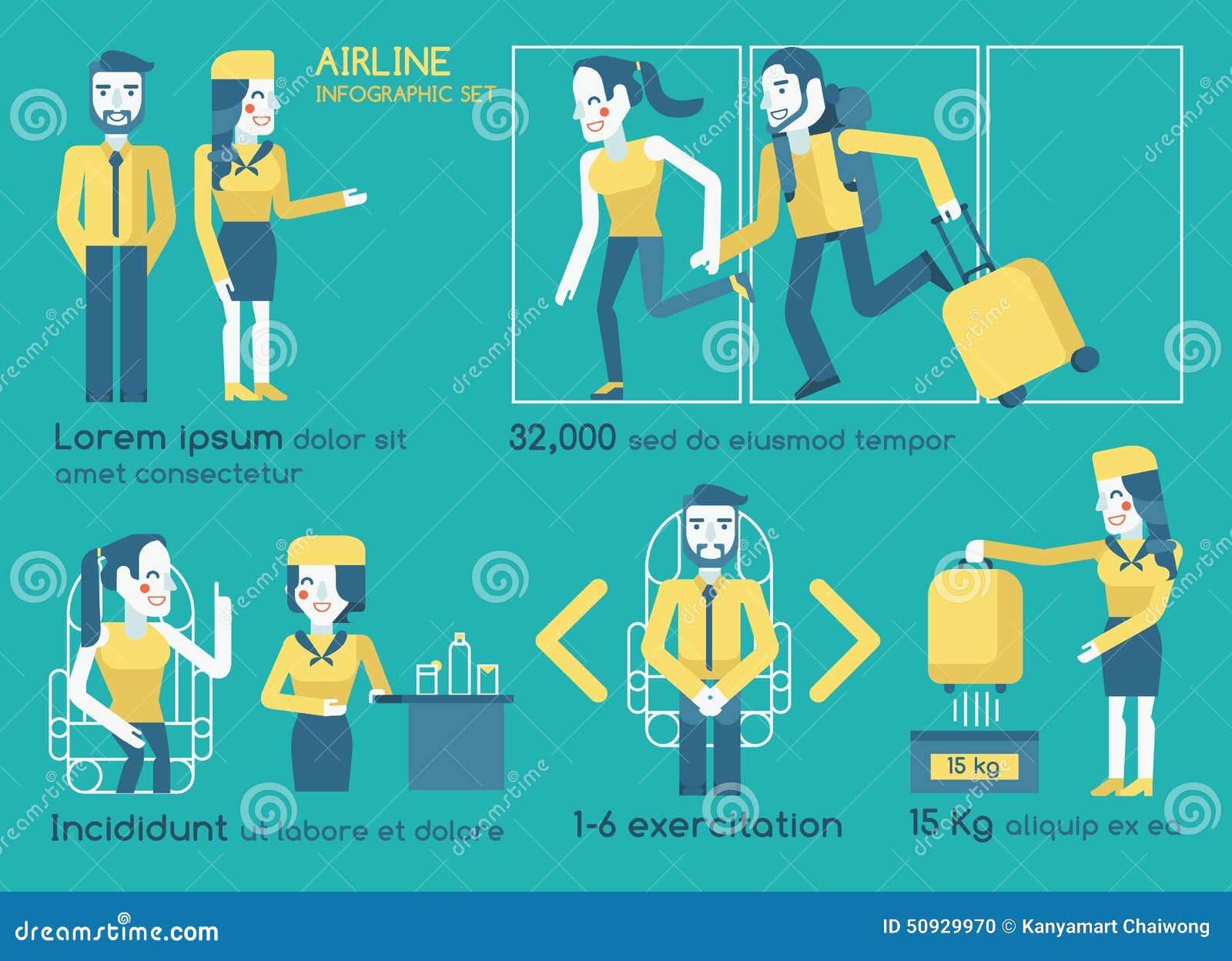 AIRLINE
INFOGRAPHIC SET

Lorem ipsum dolor sit amet consectetur

32,000 sed do eiusmod tempor

Incididunt ut labore et dolore

1-6 exercitation

15 kg

15 Kg aliquip ex ea

dreamstime.com

ID 50929970 © Kanyamart Chaiwong