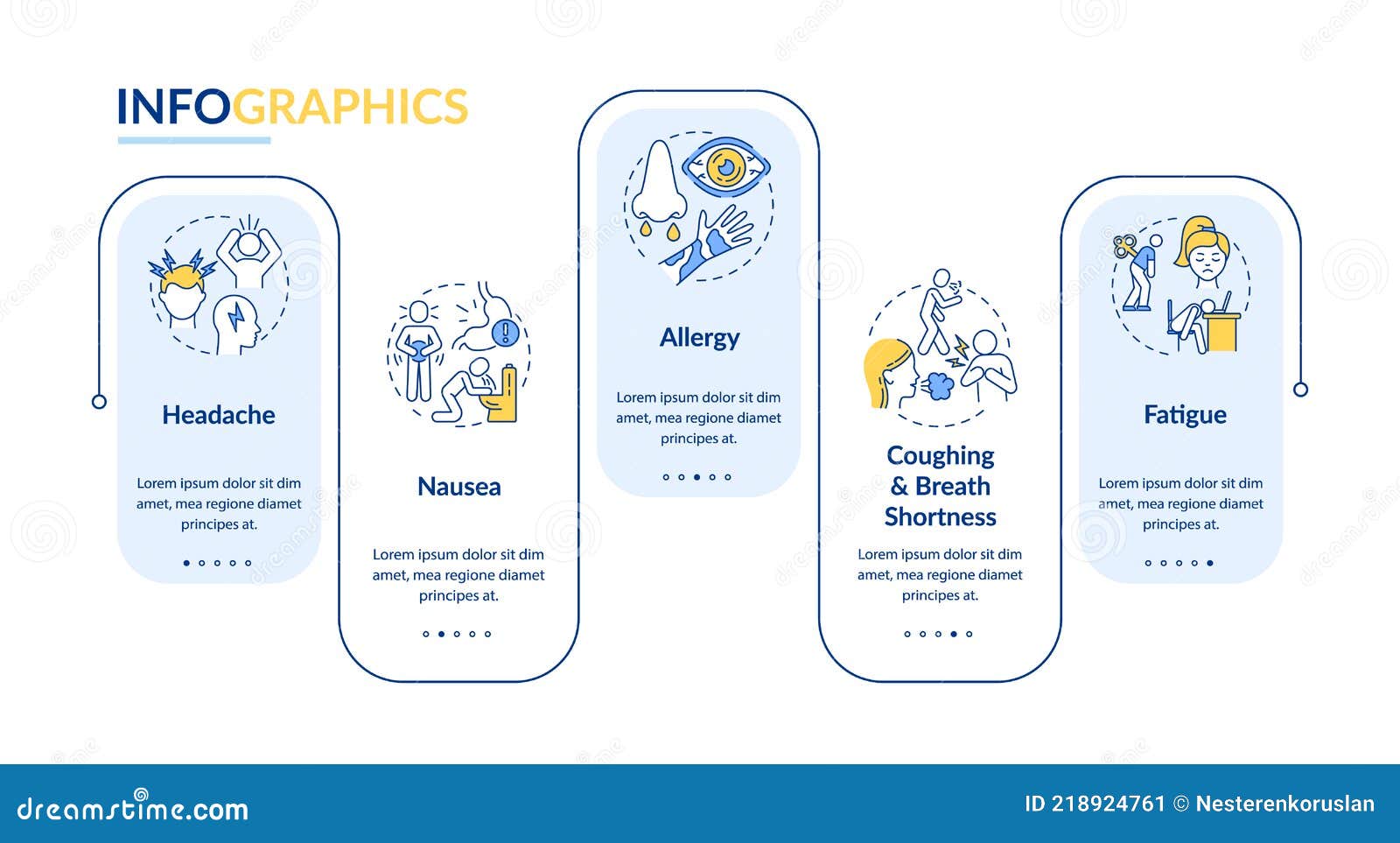 INFOGRAPHICS

Headache

Lorem ipsum dolor sit dim amet, mea regione diamet principes at.

Nausea

Lorem ipsum dolor sit dim amet, mea regione diamet principes at.

Allergy

Lorem ipsum dolor sit dim amet, mea regione diamet principes at.

Coughing & Breath Shortness

Lorem ipsum dolor sit dim amet, mea regione diamet principes at.

Fatigue

Lorem ipsum dolor sit dim amet, mea regione diamet principes at.

dreamstime.com

ID 218924761 © Nesterenkoruslan