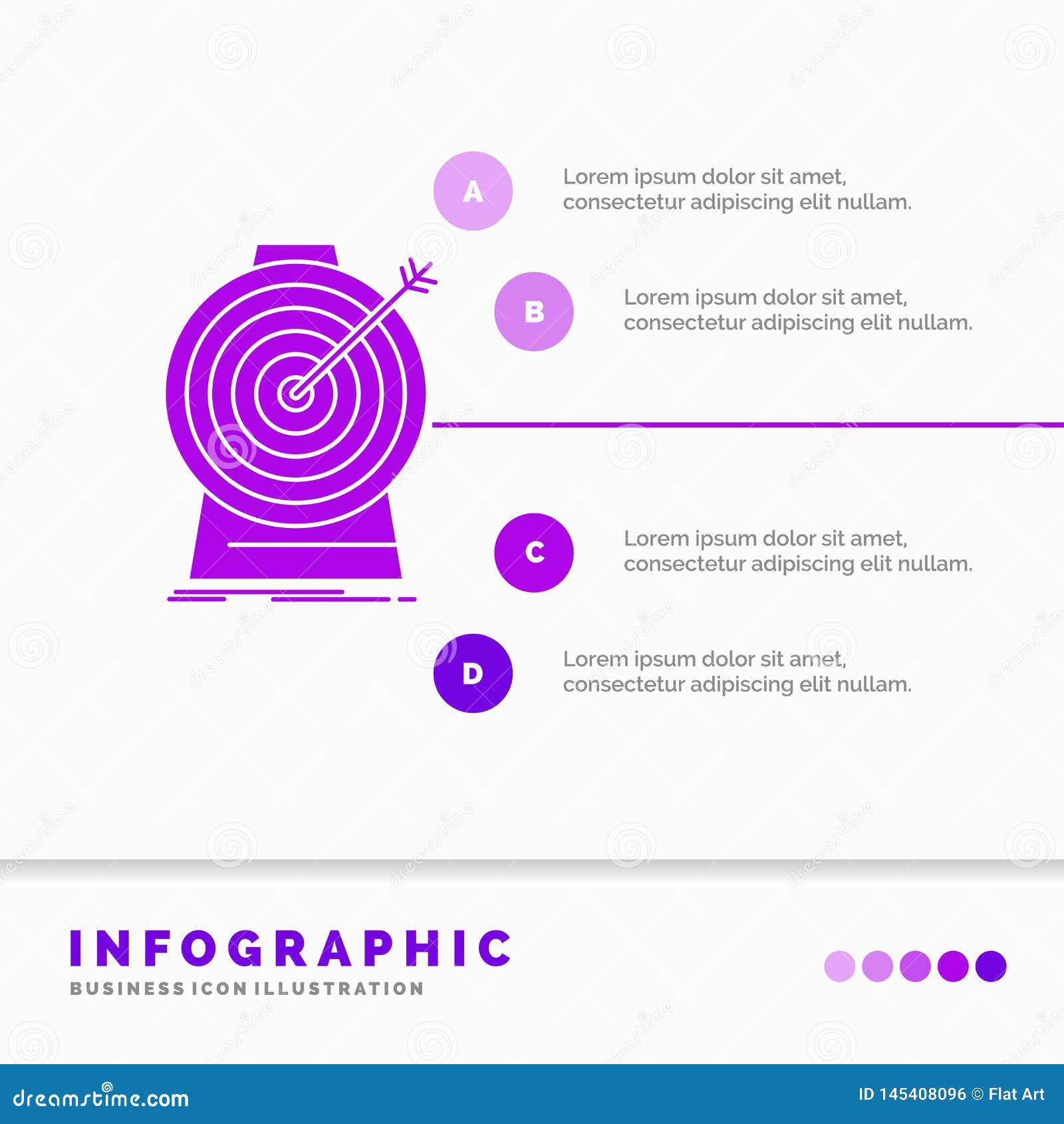 A

Lorem ipsum dolor sit amet, consectetur adipiscing elit nullam.

B

Lorem ipsum dolor sit amet, consectetur adipiscing elit nullam.

C

Lorem ipsum dolor sit amet, consectetur adipiscing elit nullam.

D

Lorem ipsum dolor sit amet, consectetur adipiscing elit nullam.

INFOGRAPHIC

BUSINESS ICON ILLUSTRATION

dreamstime.com

ID 145408096 © Flat Art