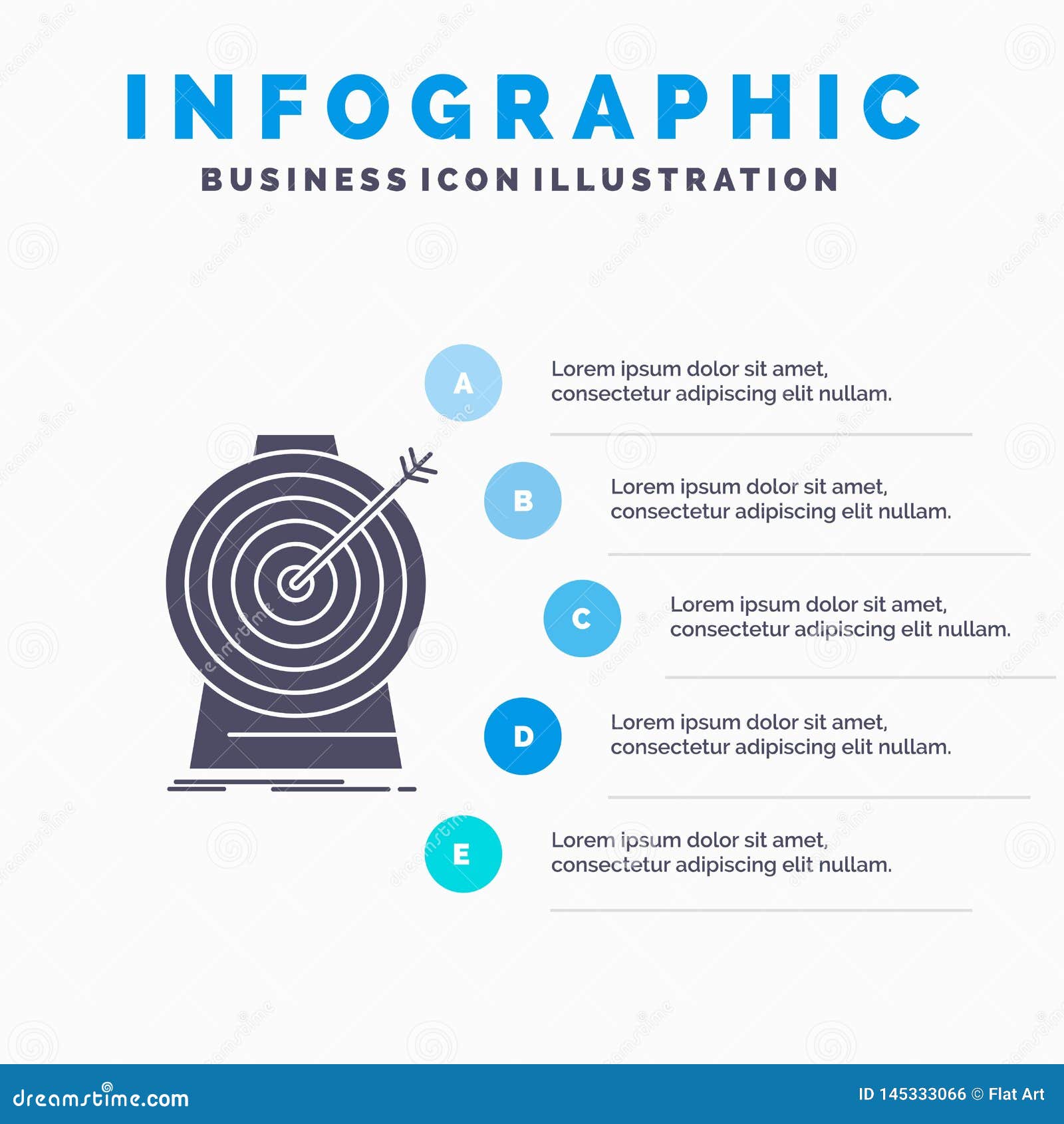 INFOGRAPHIC

BUSINESS ICON ILLUSTRATION

A

Lorem ipsum dolor sit amet, consectetur adipiscing elit nullam.

B

Lorem ipsum dolor sit amet, consectetur adipiscing elit nullam.

C

Lorem ipsum dolor sit amet, consectetur adipiscing elit nullam.

D

Lorem ipsum dolor sit amet, consectetur adipiscing elit nullam.

E

Lorem ipsum dolor sit amet, consectetur adipiscing elit nullam.

dreamstime.com

ID 145333066 © Flat Art