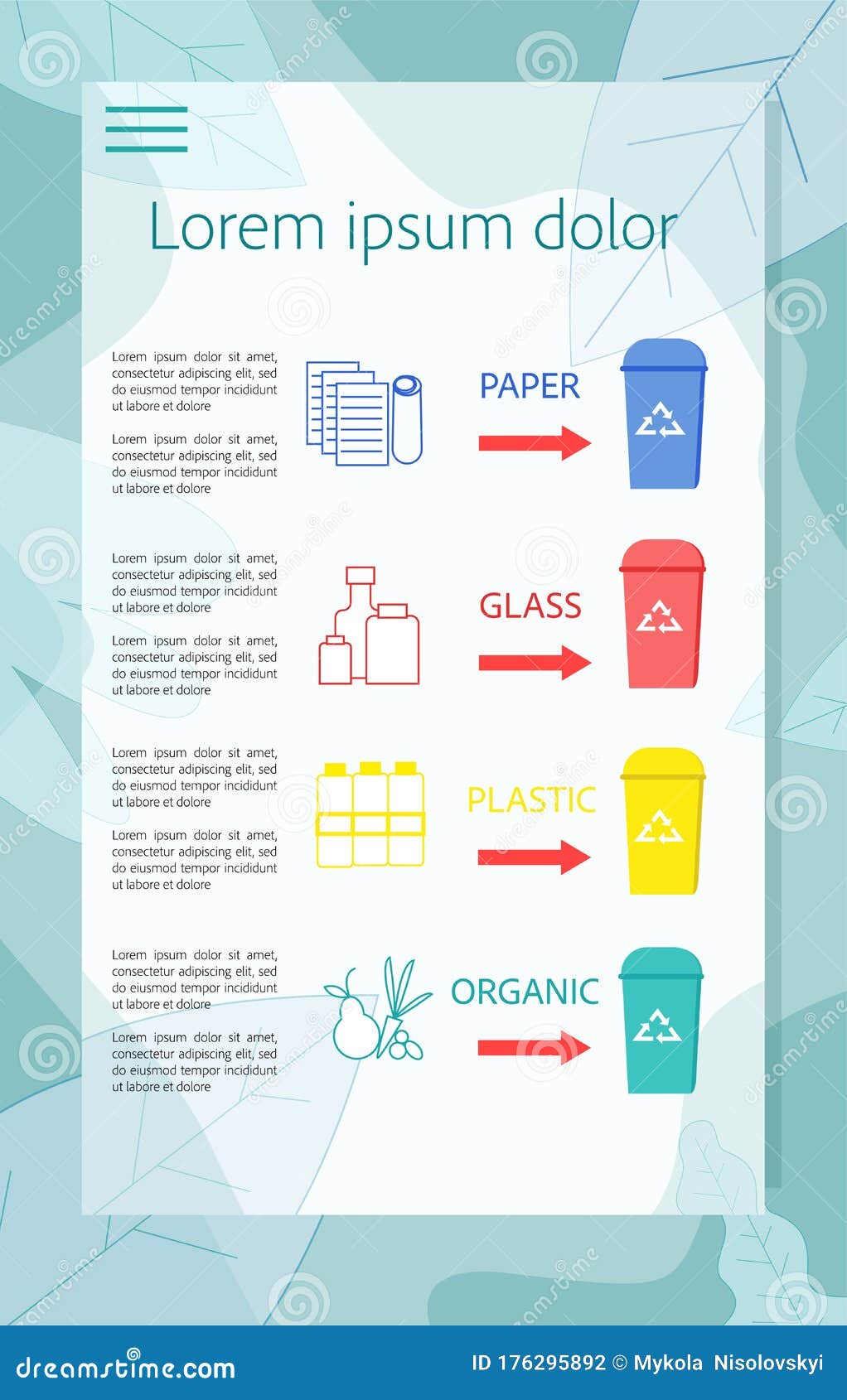 Lorem ipsum dolor

Lorem ipsum dolor sit amet, consectetur adipiscing elit, sed do eiusmod tempor incididunt ut labore et dolore

Lorem ipsum dolor sit amet, consectetur adipiscing elit, sed do eiusmod tempor incididunt ut labore et dolore

PAPER

Lorem ipsum dolor sit amet, consectetur adipiscing elit, sed do eiusmod tempor incididunt ut labore et dolore

Lorem ipsum dolor sit amet, consectetur adipiscing elit, sed do eiusmod tempor incididunt ut labore et dolore

GLASS

Lorem ipsum dolor sit amet, consectetur adipiscing elit, sed do eiusmod tempor incididunt ut labore et dolore

Lorem ipsum dolor sit amet, consectetur adipiscing elit, sed do eiusmod tempor incididunt ut labore et dolore

PLASTIC

Lorem ipsum dolor sit amet, consectetur adipiscing elit, sed do eiusmod tempor incididunt ut labore et dolore

Lorem ipsum dolor sit amet, consectetur adipiscing elit, sed do eiusmod tempor incididunt ut labore et dolore

ORGANIC

dreamstime.com

ID 176295892 © Mykola Nisolovskyi