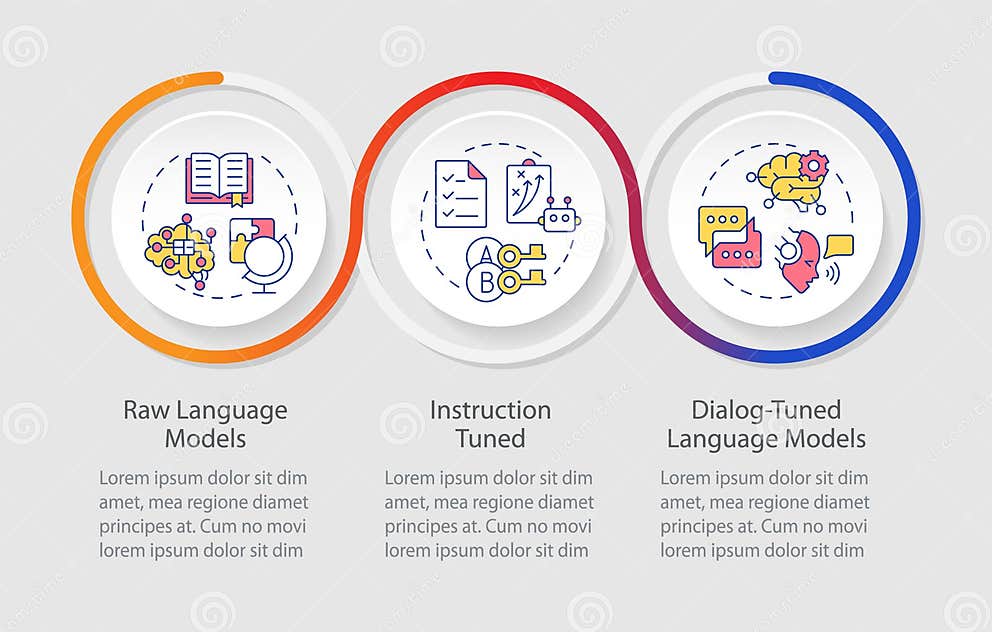 A
B

Raw Language Models

Lorem ipsum dolor sit dim amet, mea regione diamet principes at. Cum no movi lorem ipsum dolor sit dim

Instruction Tuned

Lorem ipsum dolor sit dim amet, mea regione diamet principes at. Cum no movi lorem ipsum dolor sit dim

Dialog-Tuned Language Models

Lorem ipsum dolor sit dim amet, mea regione diamet principes at. Cum no movi lorem ipsum dolor sit dim