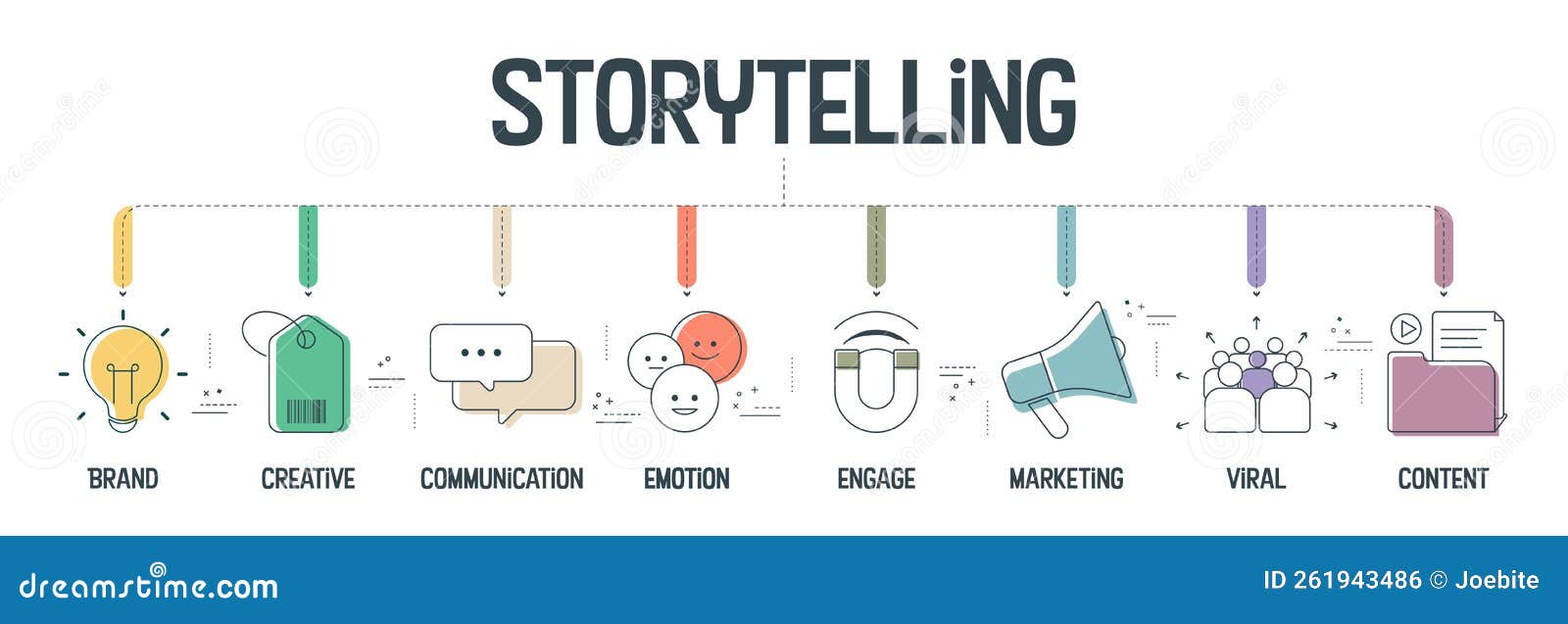 STORYTELLiNG

BRAND

CREATiVE

COMMUNiCATiON

EMOTiON

ENGAGE

MARKETiNG

ViRAL

CONTENT

dreamstime.com

ID 261943486 © Joebite